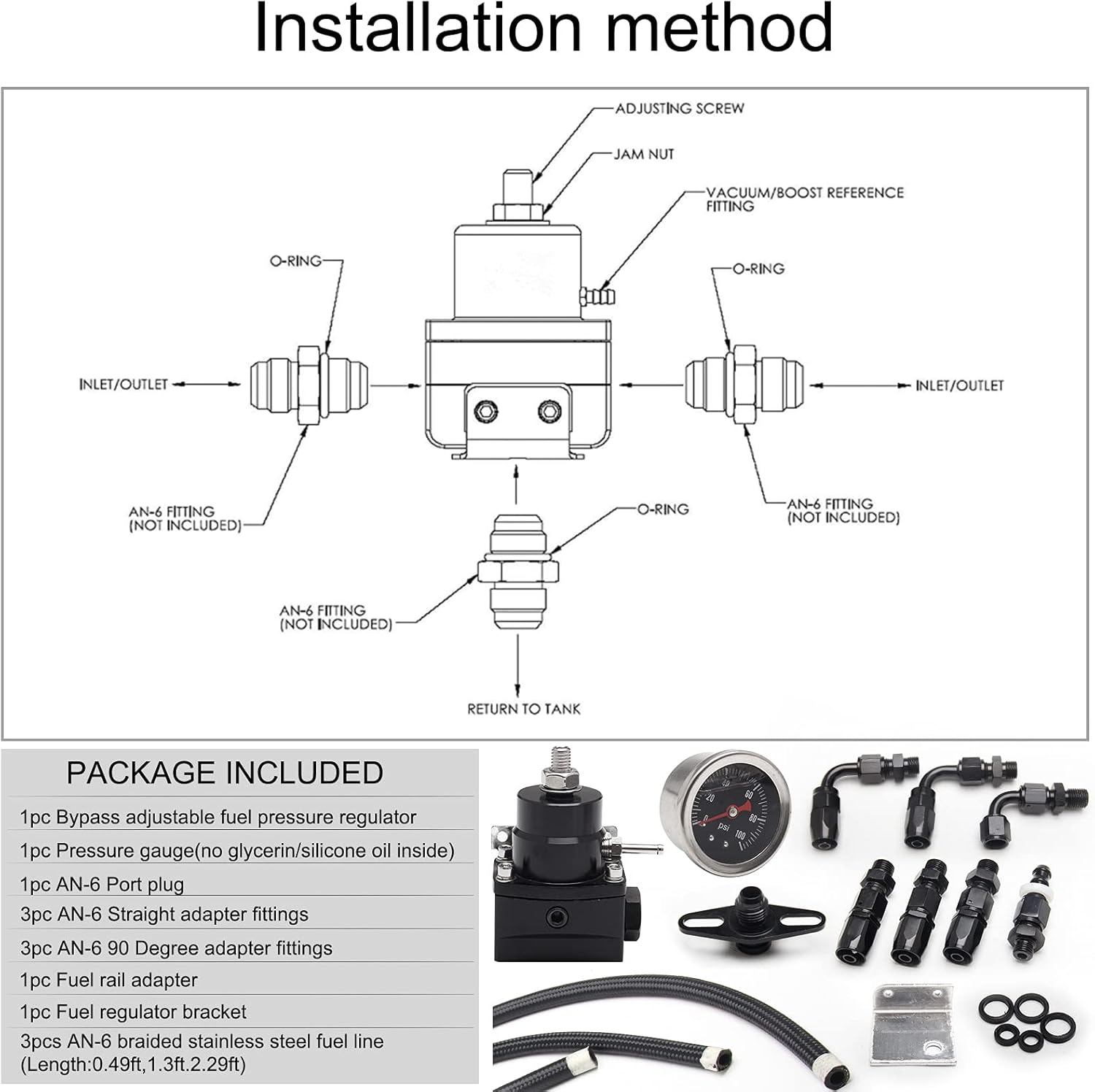 Installation method

ADJUSTING SCREW

JAM NUT

VACUUM/BOOST REFERENCE FITTING

O-RING

O-RING

INLET/OUTLET

INLET/OUTLET

AN-6 FITTING (NOT INCLUDED)

AN-6 FITTING (NOT INCLUDED)

O-RING

AN-6 FITTING (NOT INCLUDED)

RETURN TO TANK

PACKAGE INCLUDED

1pc Bypass adjustable fuel pressure regulator

1pc Pressure gauge(no glycerin/silicone oil inside)

1pc AN-6 Port plug

3pc AN-6 Straight adapter fittings

3pc AN-6 90 Degree adapter fittings

1pc Fuel rail adapter

1pc Fuel regulator bracket

3pcs AN-6 braided stainless steel fuel line (Length:0.49ft,1.3ft.2.29ft)

20 40 60 80 100 0 psi