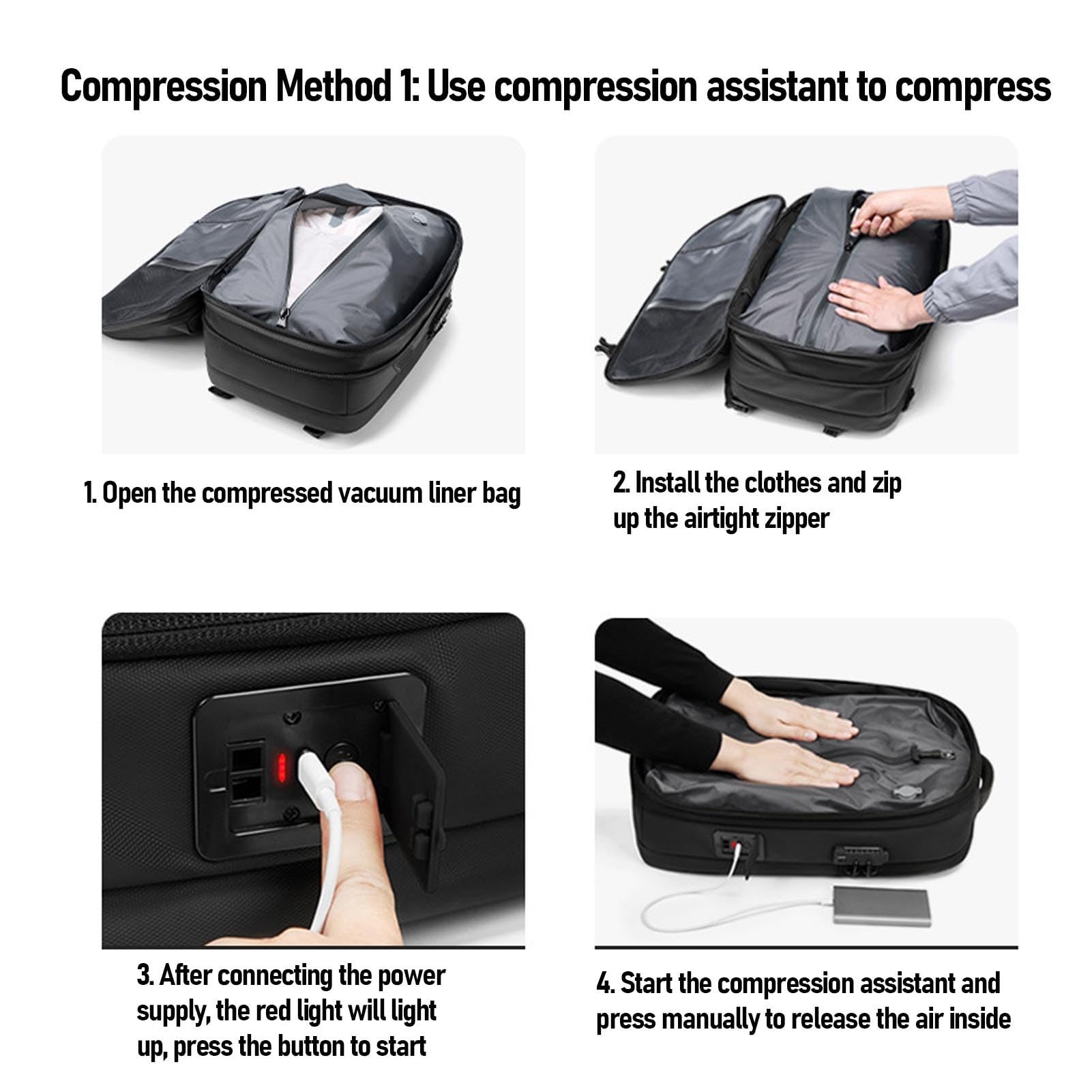 Compression Method 1: Use compression assistant to compress

1. Open the compressed vacuum liner bag

2. Install the clothes and zip up the airtight zipper

3. After connecting the power supply, the red light will light up, press the button to start

4. Start the compression assistant and press manually to release the air inside