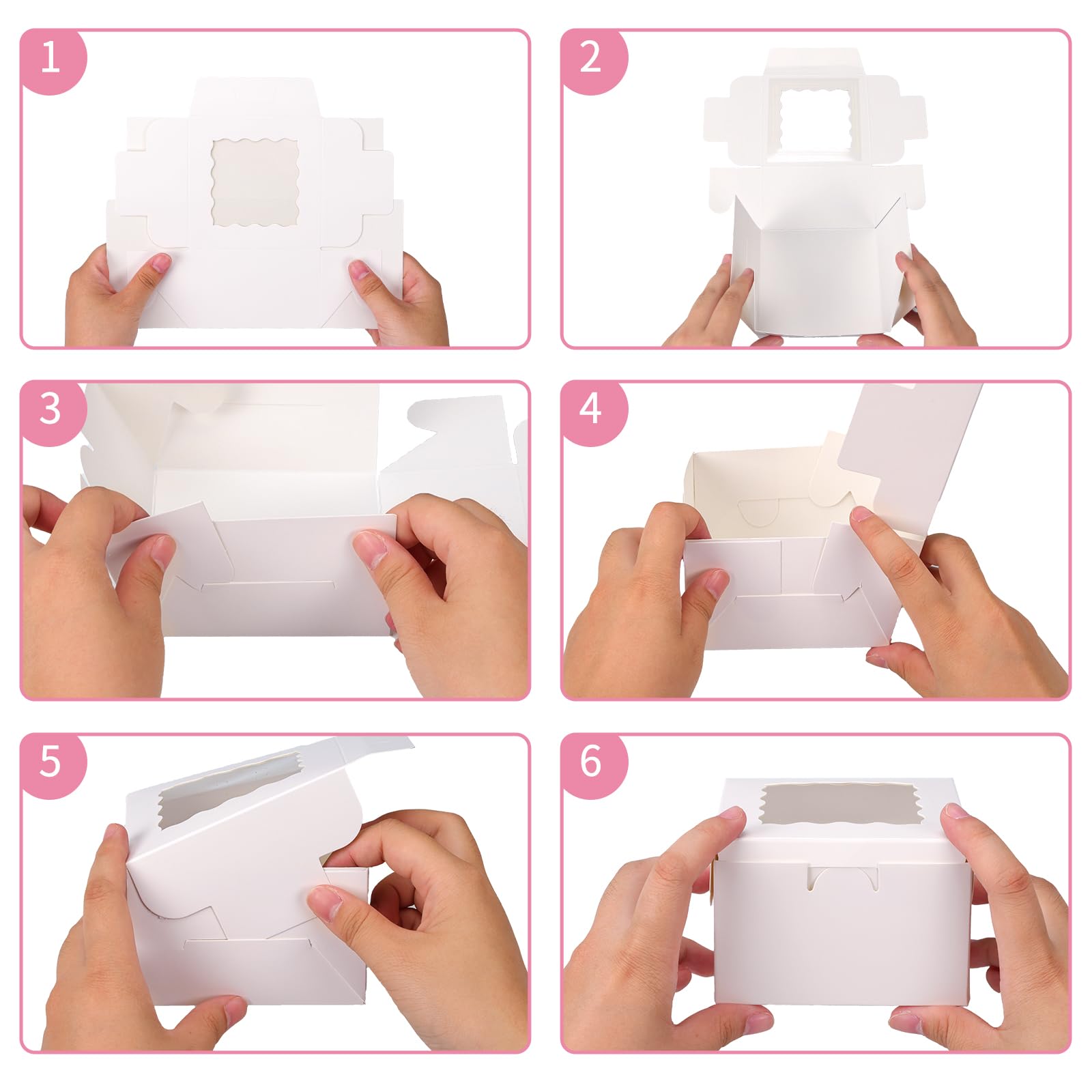 1

2

3

4

5

6