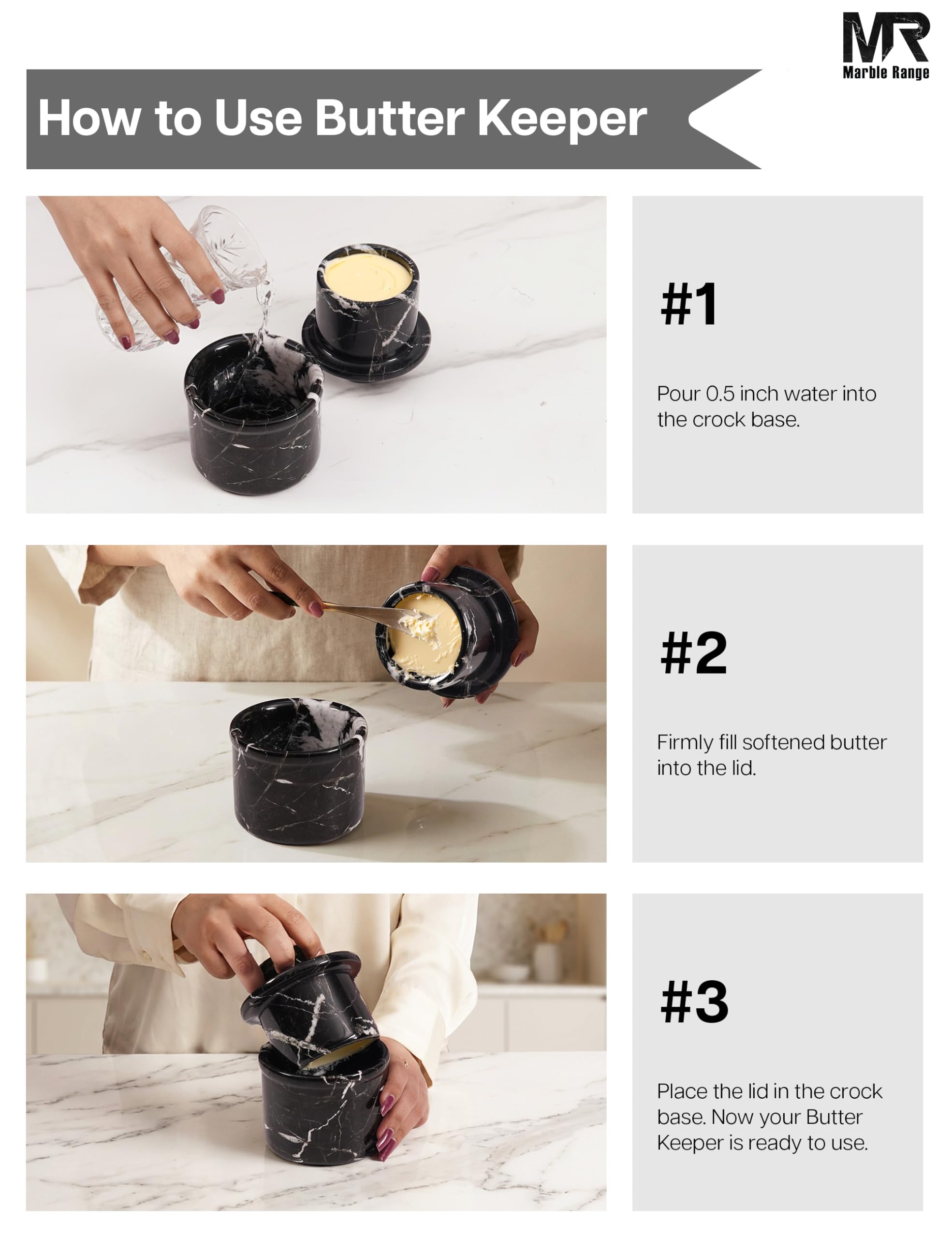 MR
Marble Range

How to Use Butter Keeper

#1

Pour 0.5 inch water into the crock base.

#2

Firmly fill softened butter into the lid.

#3

Place the lid in the crock base. Now your Butter Keeper is ready to use.