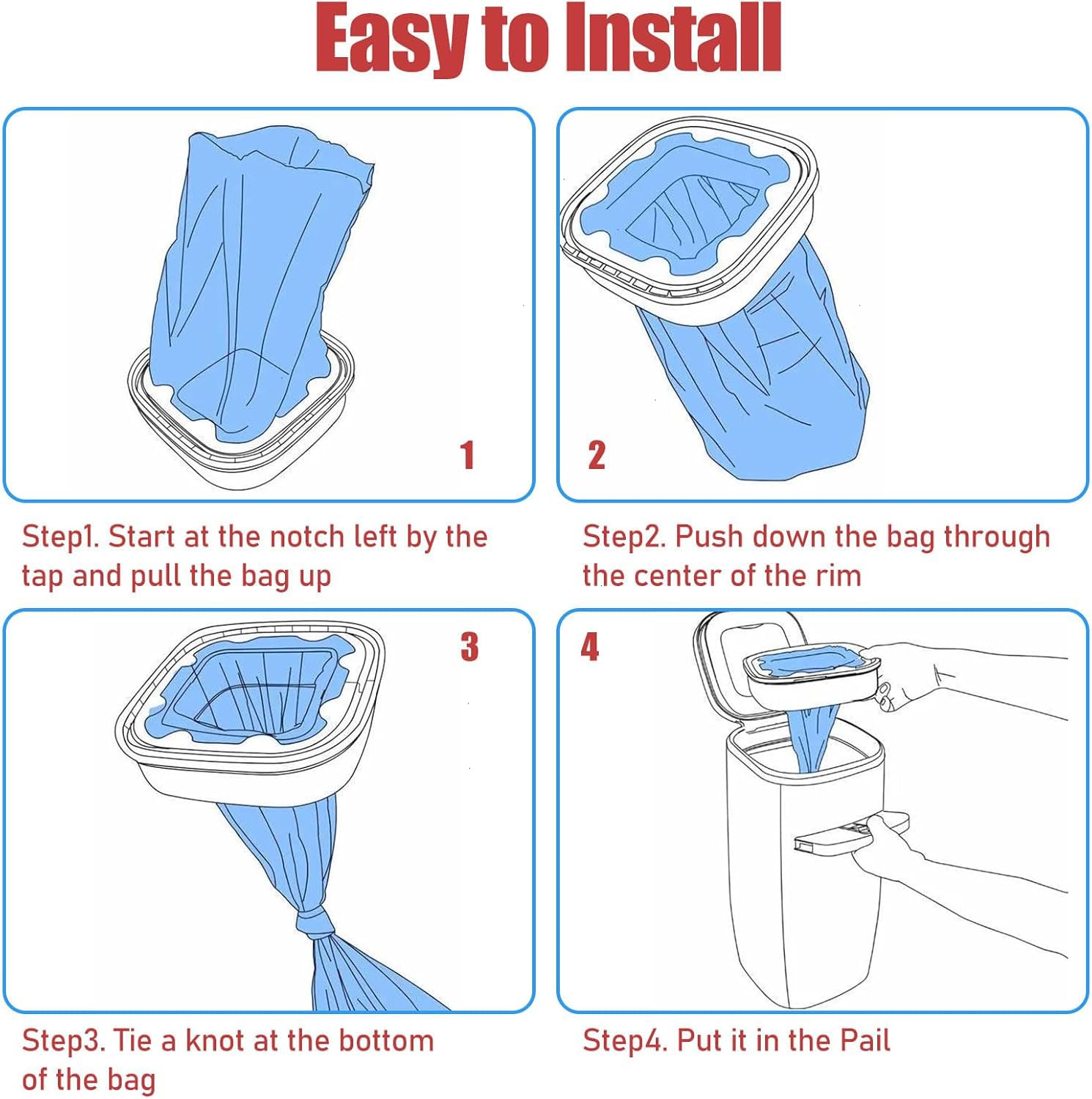 Easy to Install

1

2

Step1. Start at the notch left by the tap and pull the bag up

Step2. Push down the bag through the center of the rim

3

4

Step3. Tie a knot at the bottom of the bag

Step4. Put it in the Pail