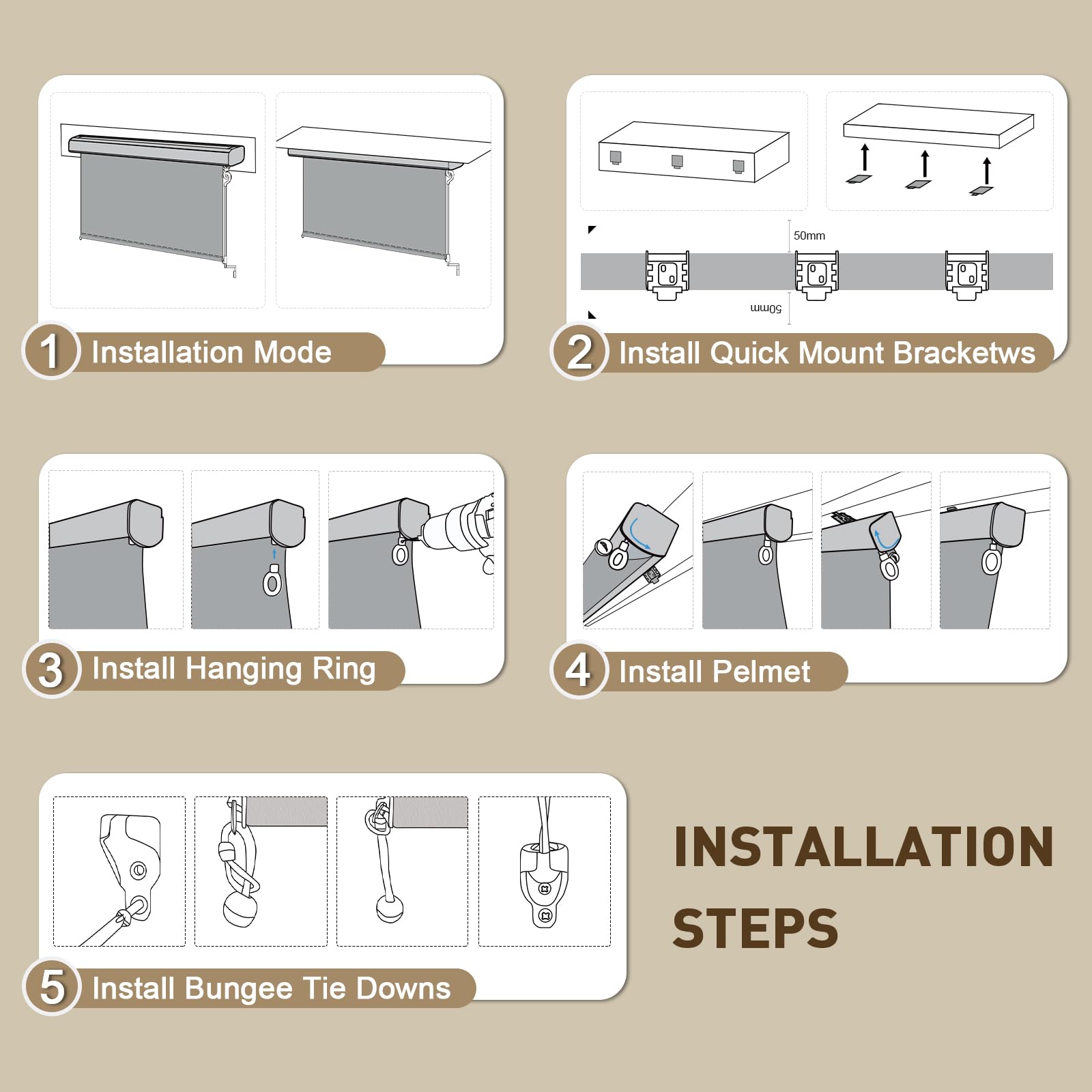 1 Installation Mode

50mm

50mm

2 Install Quick Mount Bracketws

3 Install Hanging Ring

4 Install Pelmet

5 Install Bungee Tie Downs

INSTALLATION STEPS