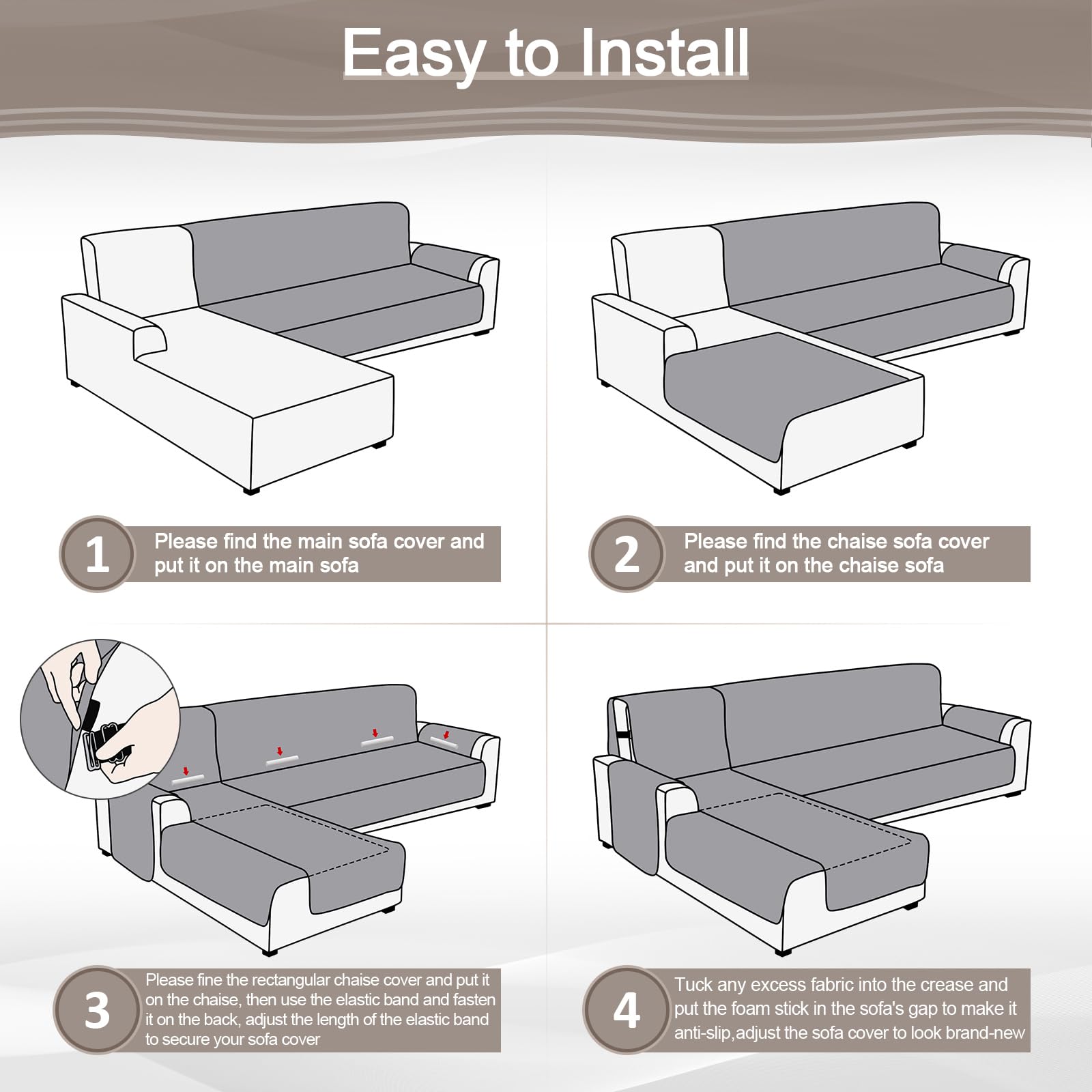 Easy to Install

1 Please find the main sofa cover and put it on the main sofa

2 Please find the chaise sofa cover and put it on the chaise sofa

3 Please fine the rectangular chaise cover and put it on the chaise, then use the elastic band and fasten it on the back, adjust the length of the elastic band to secure your sofa cover

4 Tuck any excess fabric into the crease and put the foam stick in the sofa's gap to make it anti-slip,adjust the sofa cover to look brand-new