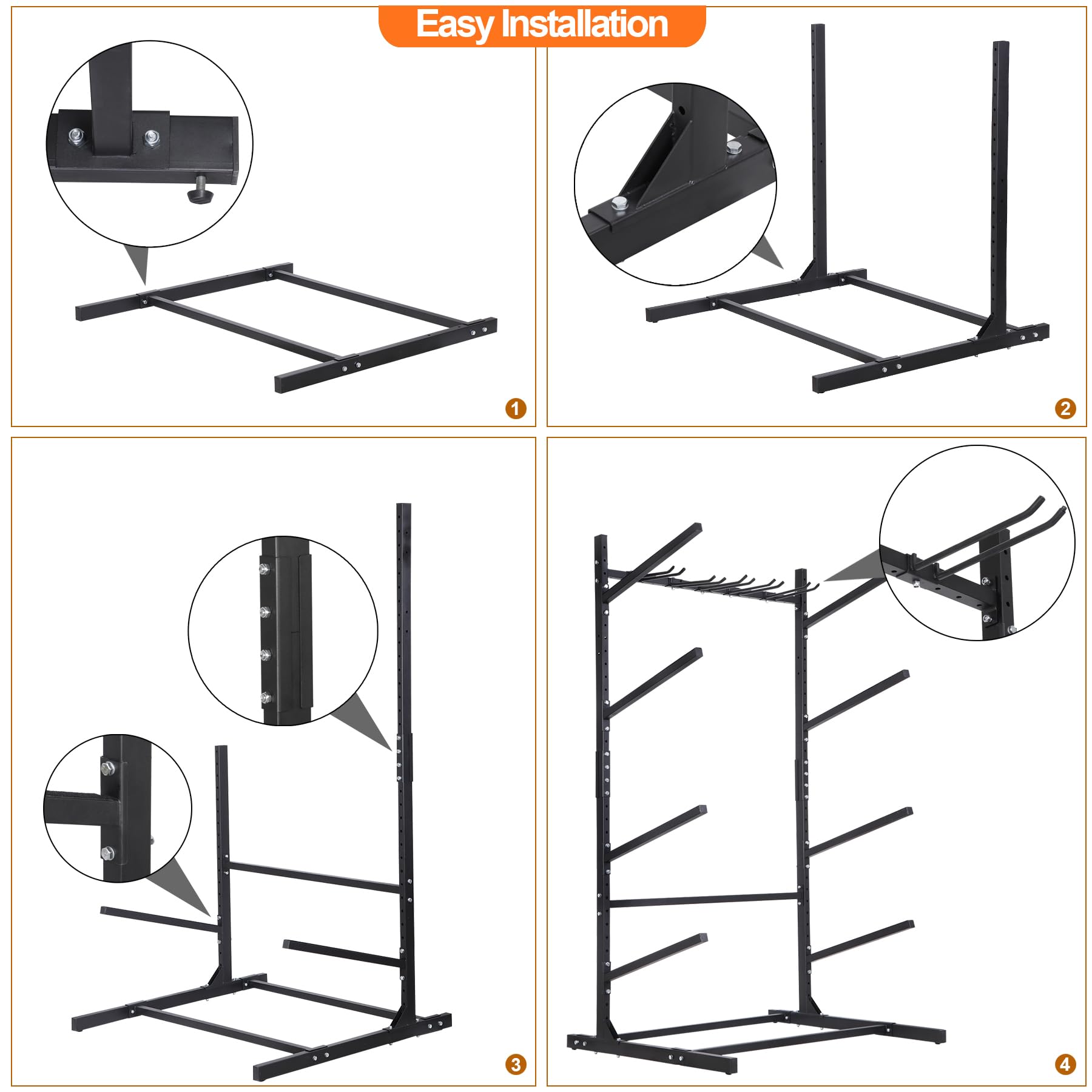 Easy Installation

1

2

3

4