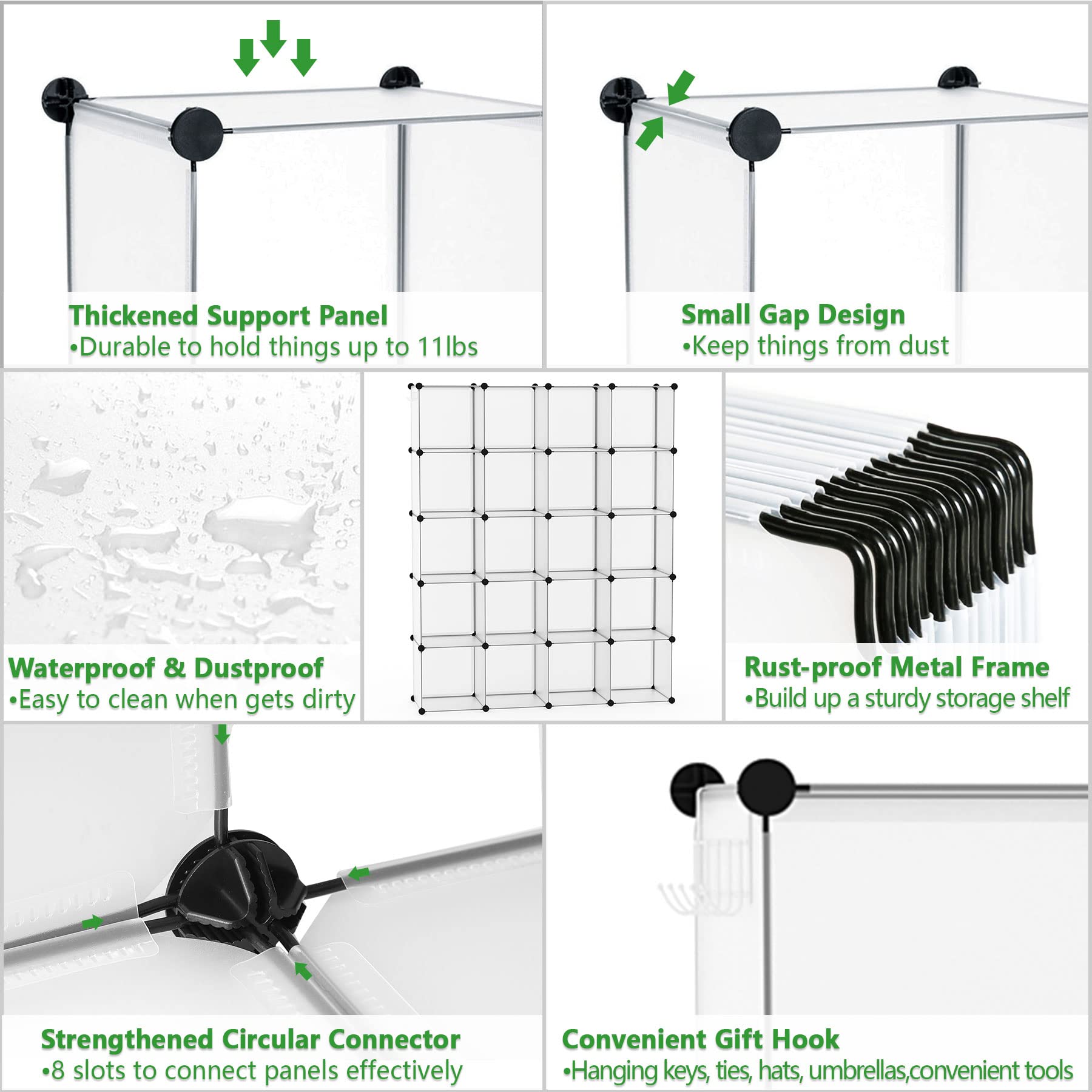 Thickened Support Panel
•Durable to hold things up to 11lbs

Small Gap Design
•Keep things from dust

Waterproof & Dustproof
•Easy to clean when gets dirty

Rust-proof Metal Frame
•Build up a sturdy storage shelf

Strengthened Circular Connector
•8 slots to connect panels effectively

Convenient Gift Hook
•Hanging keys, ties, hats, umbrellas,convenient tools