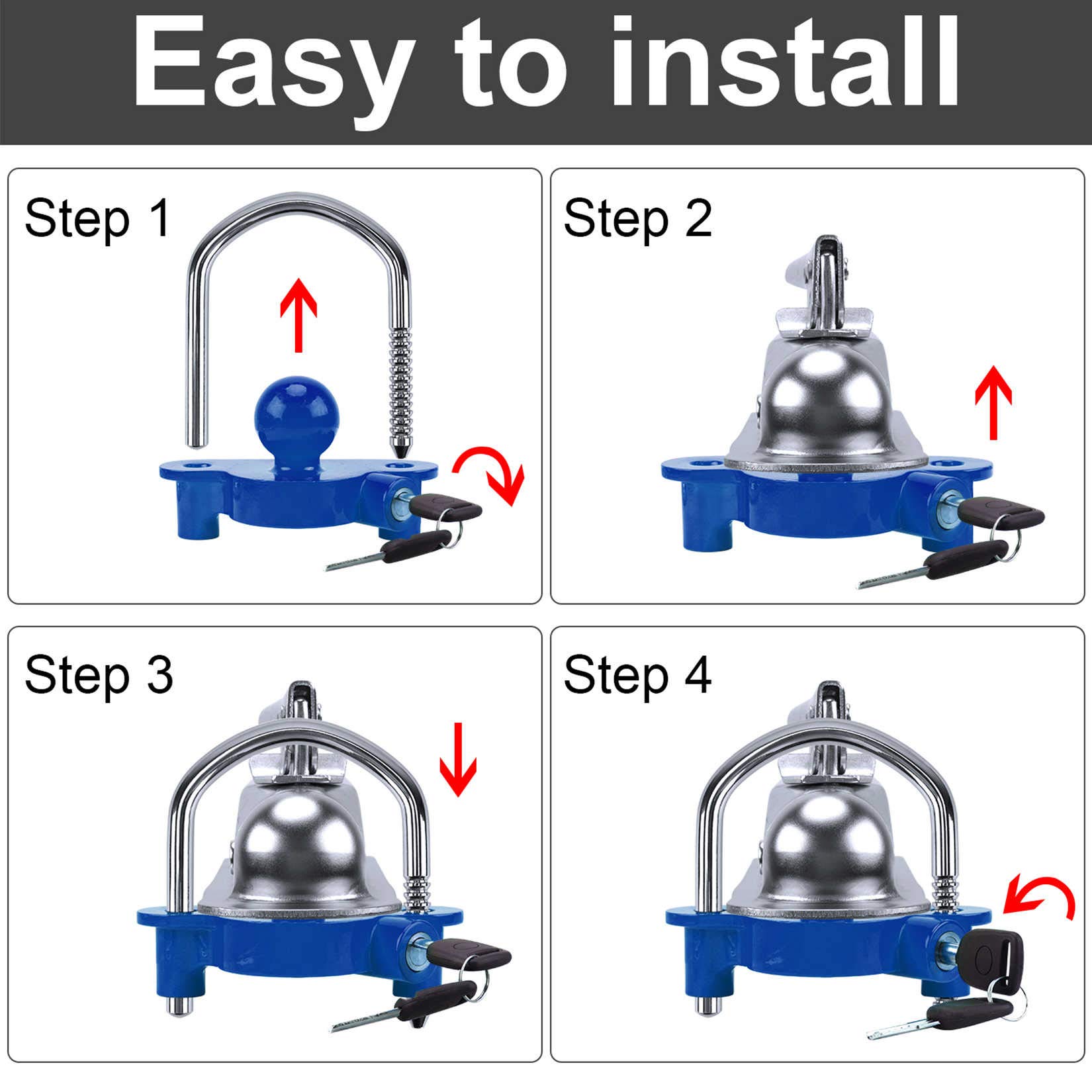 Easy to install

Step 1

Step 2

Step 3

Step 4