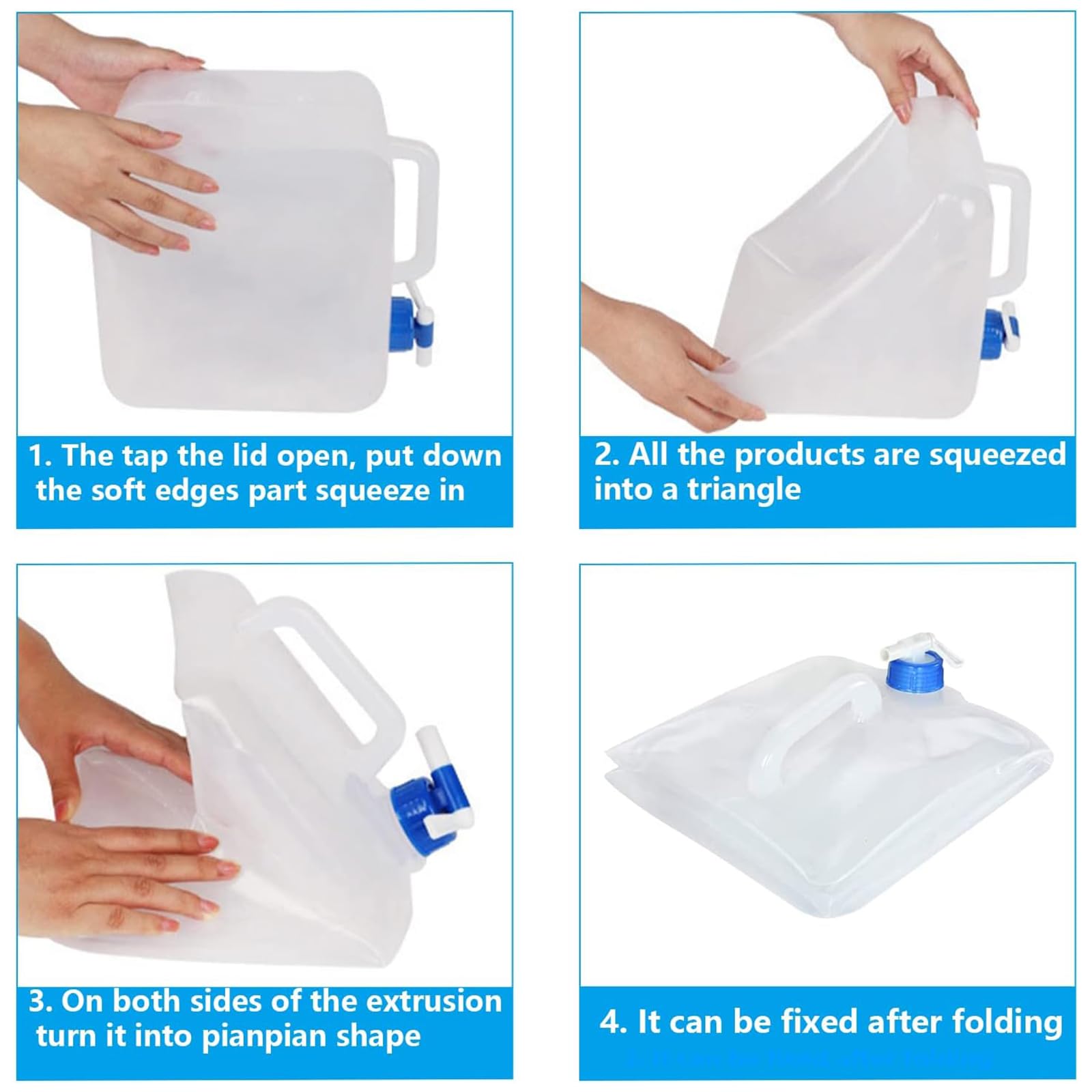 1. The tap the lid open, put down the soft edges part squeeze in

2. All the products are squeezed into a triangle

3. On both sides of the extrusion turn it into pianpian shape

4. It can be fixed after folding