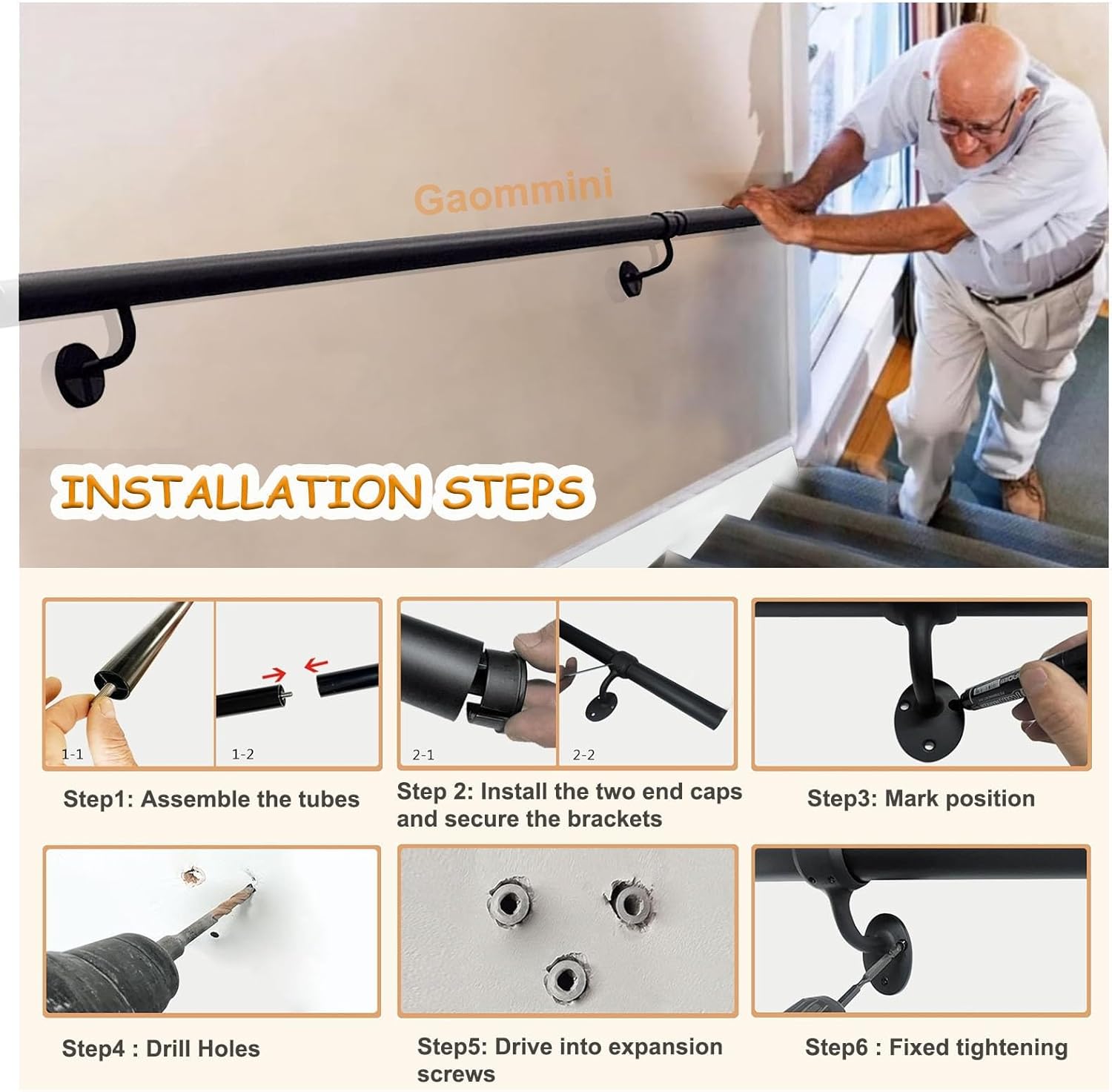 Gaommini

INSTALLATION STEPS

1-1

1-2

Step1: Assemble the tubes

2-1

2-2

Step 2: Install the two end caps and secure the brackets

Step3: Mark position

Step4 : Drill Holes

Step5: Drive into expansion screws

Step6 : Fixed tightening