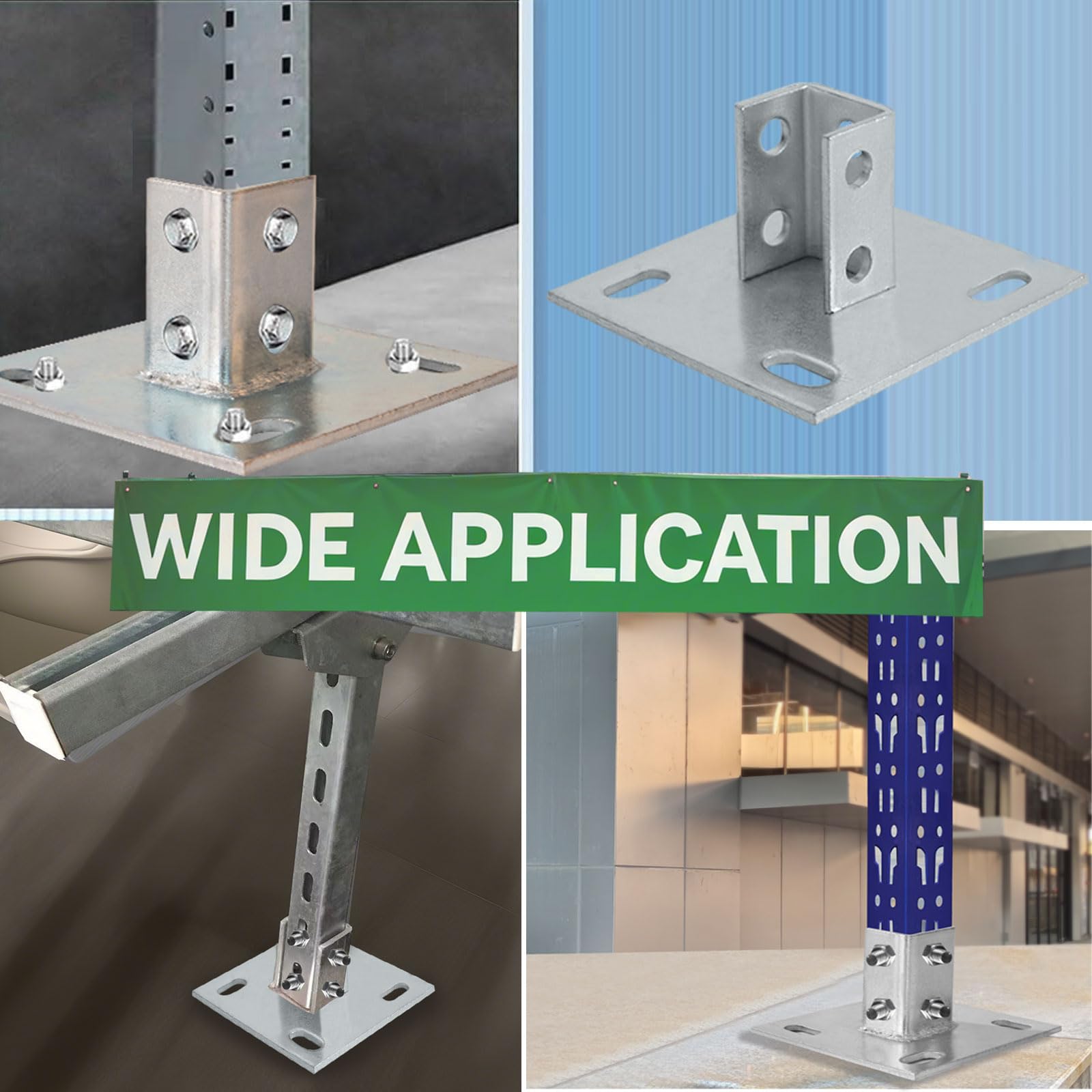 WIDE APPLICATION