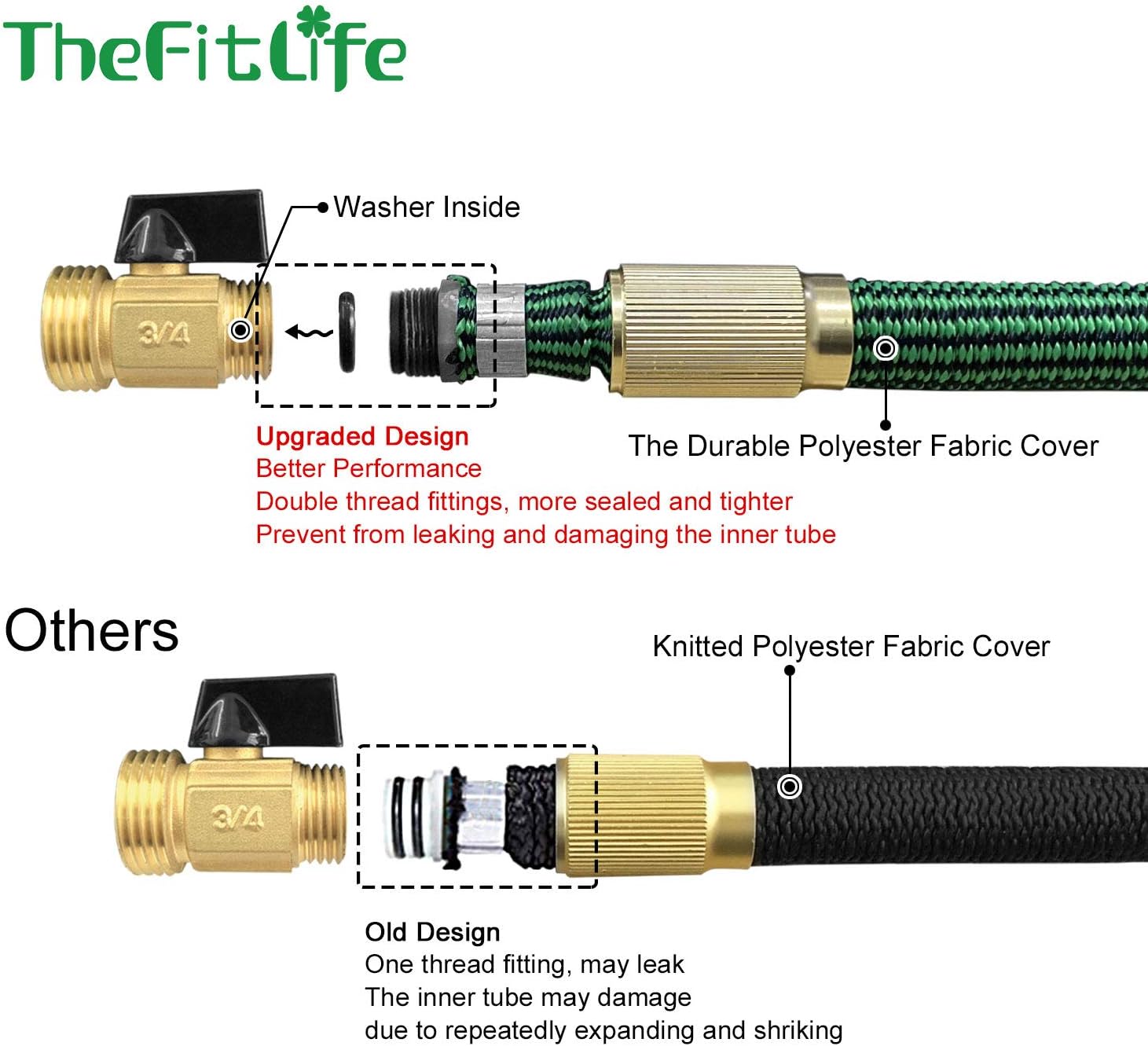 TheFitLife

Washer Inside

3/4

Upgraded Design
Better Performance
Double thread fittings, more sealed and tighter
Prevent from leaking and damaging the inner tube

The Durable Polyester Fabric Cover

Others

Knitted Polyester Fabric Cover

3/4

Old Design
One thread fitting, may leak
The inner tube may damage
due to repeatedly expanding and shriking