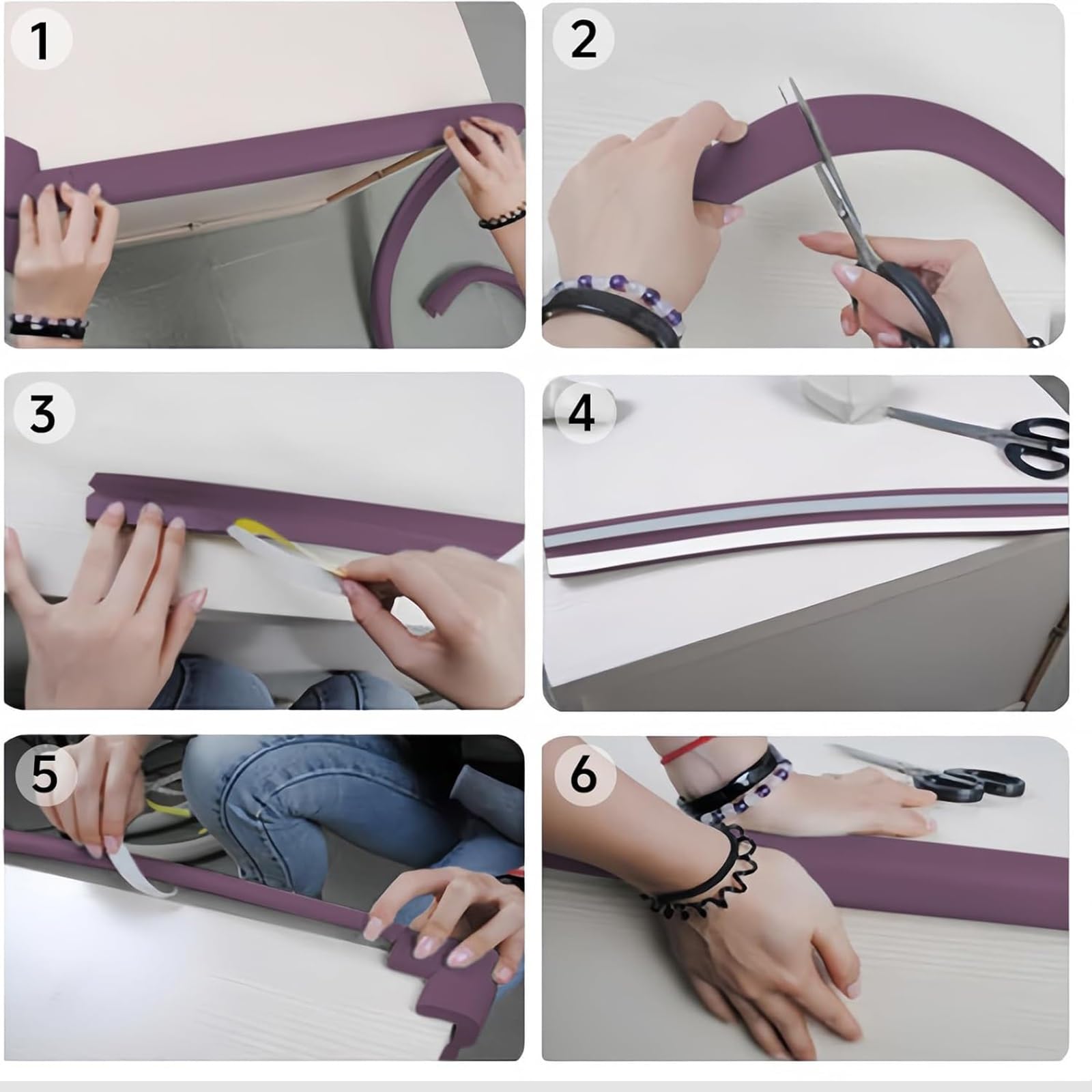 1

2

3

4

5

6