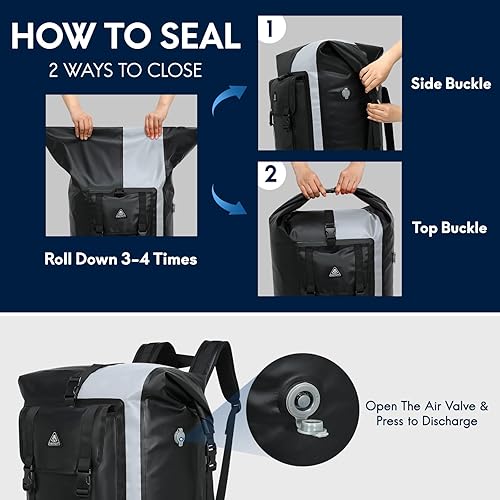 HOW TO SEAL
2 WAYS TO CLOSE

Roll Down 3-4 Times

1

Side Buckle

2

Top Buckle

Open The Air Valve & Press to Discharge