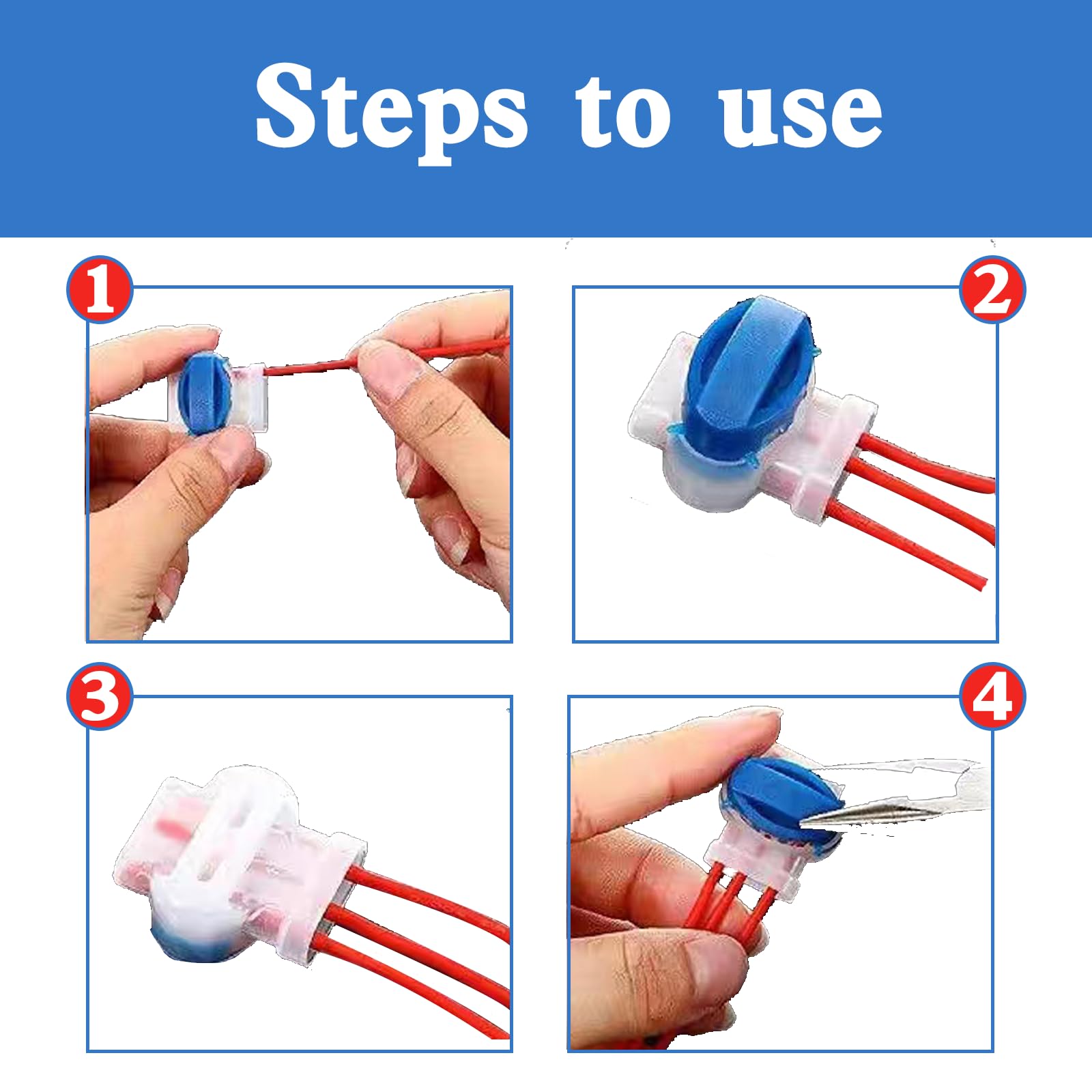 Steps to use

1

2

3

4