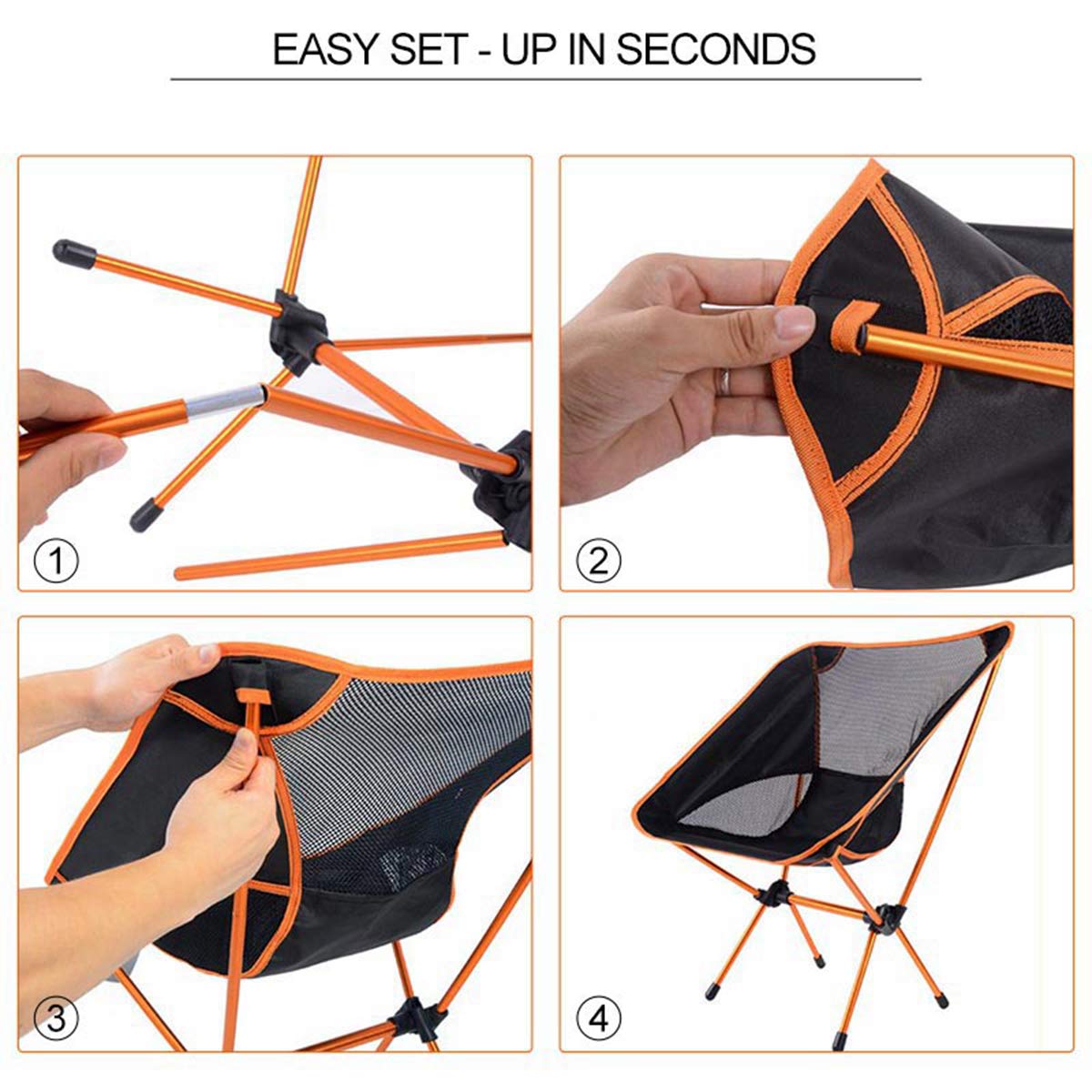 EASY SET - UP IN SECONDS

①

②

③

④