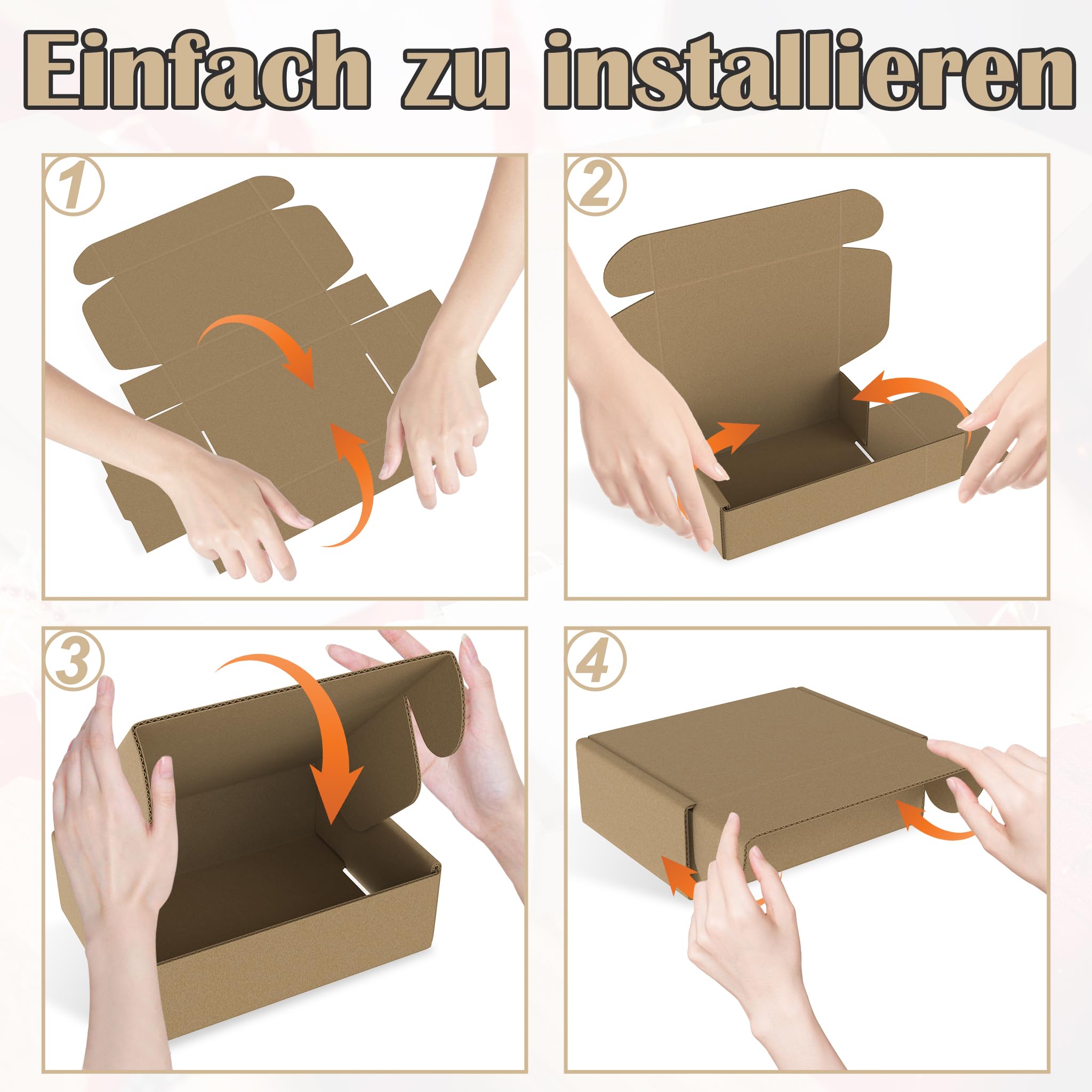 Einfach zu installieren

1

2

3

4