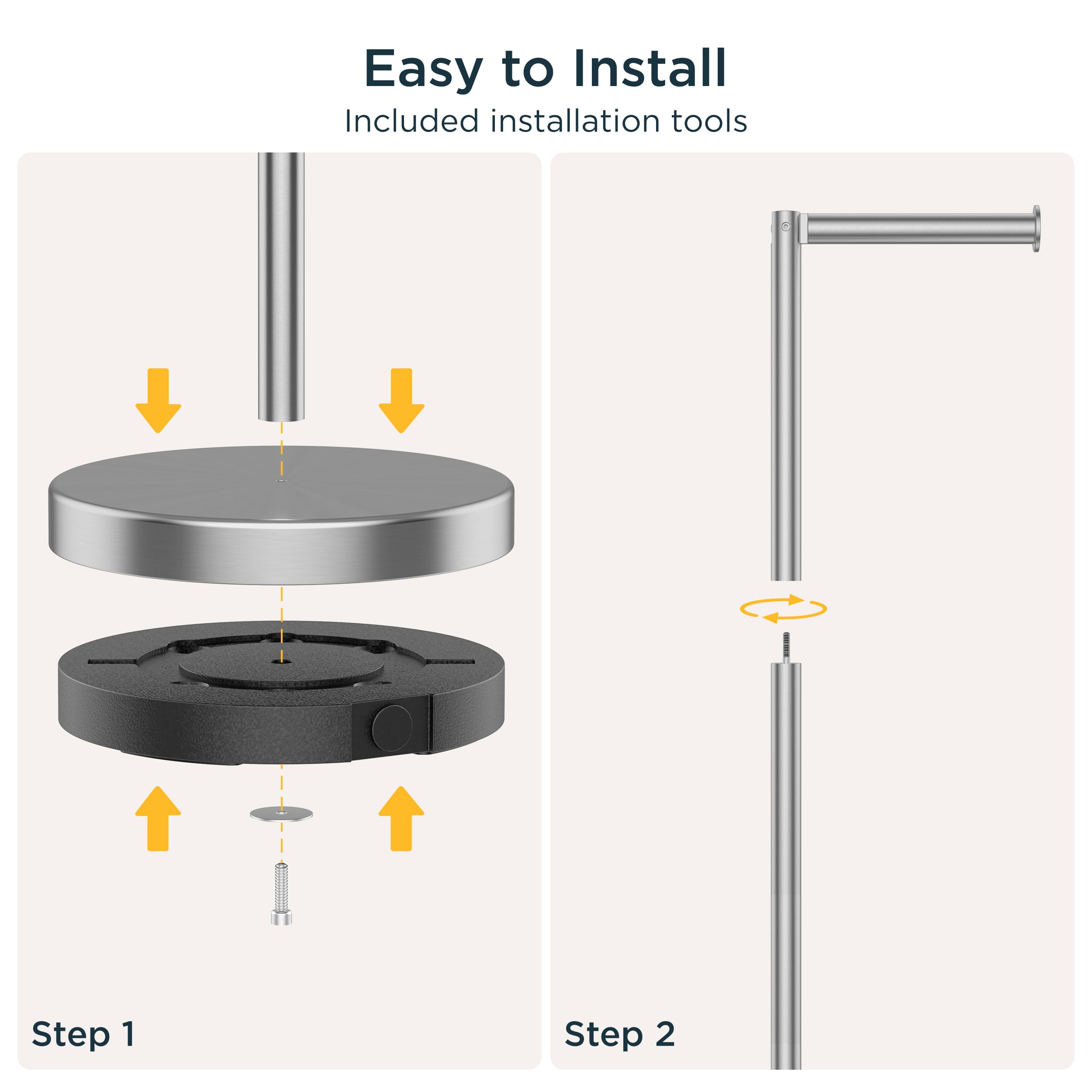 Easy to Install
Included installation tools

Step 1

Step 2