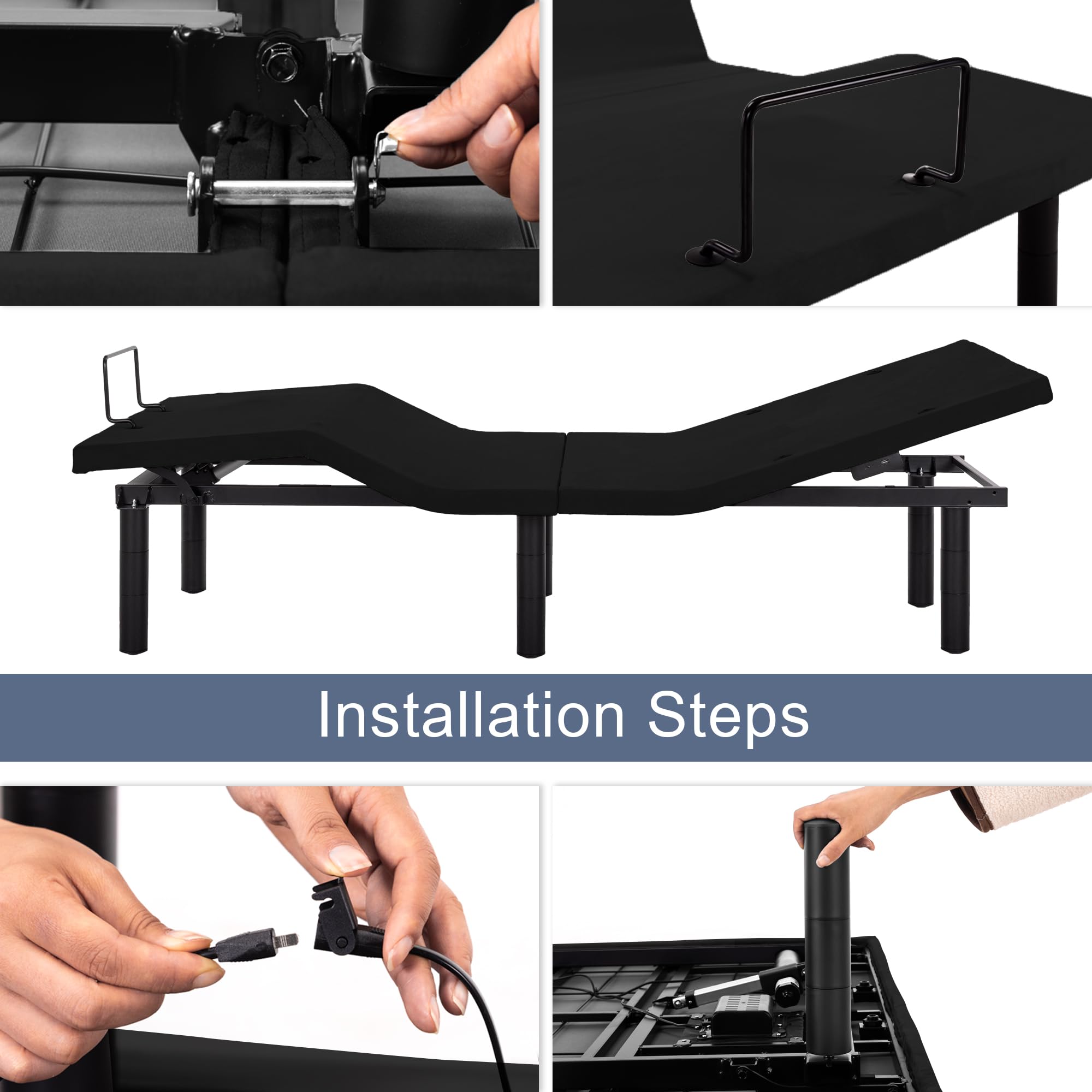 Installation Steps