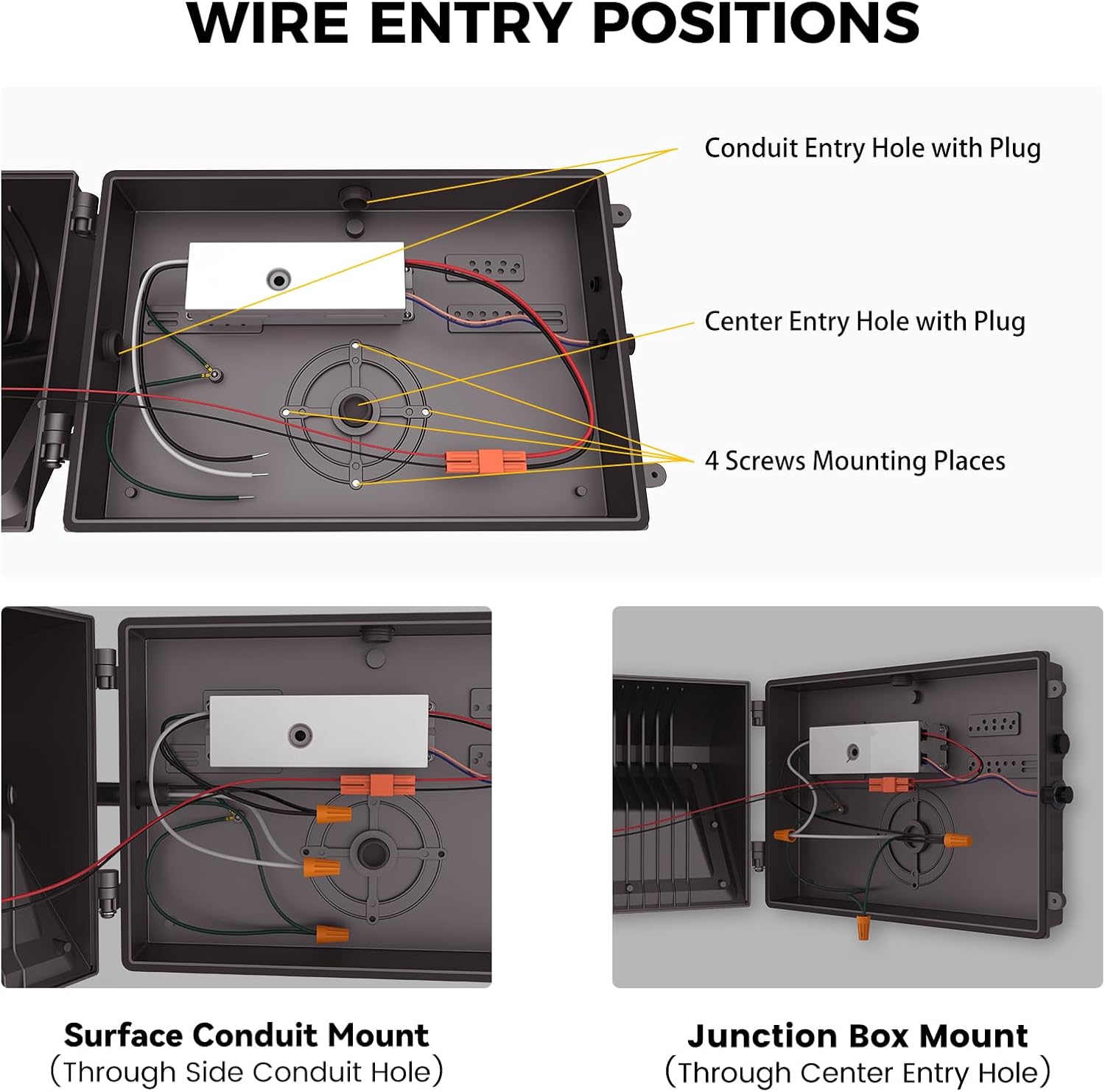 WIRE ENTRY POSITIONS

Conduit Entry Hole with Plug

Center Entry Hole with Plug

4 Screws Mounting Places

Surface Conduit Mount
(Through Side Conduit Hole)

Junction Box Mount
(Through Center Entry Hole)