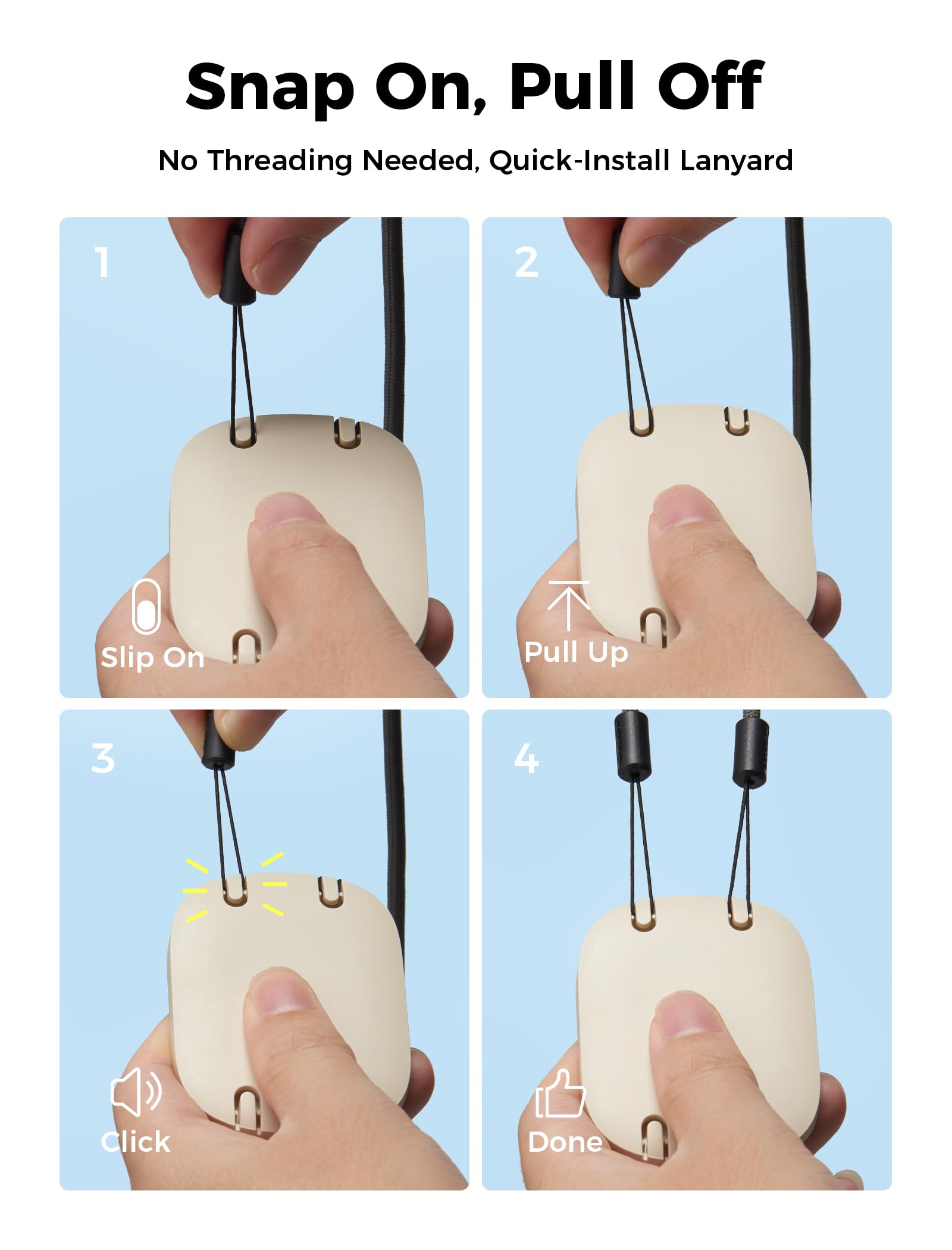 Snap On, Pull Off

No Threading Needed, Quick-Install Lanyard

1

Slip On

2

Pull Up

3

Click

4

Done