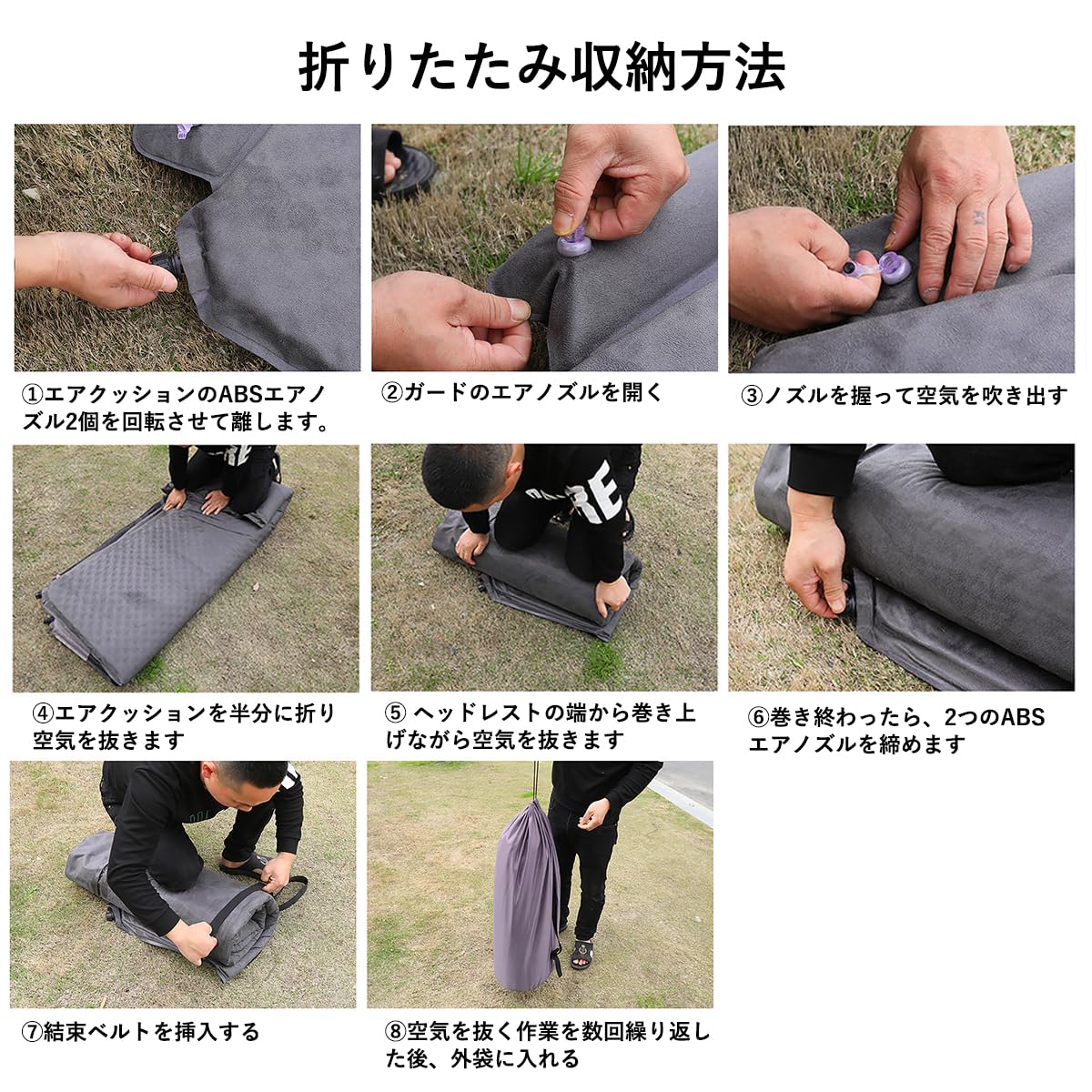 折りたたみ収納方法

①エアクッションのABSエアノズル2個を回転させて離します。

②ガードのエアノズルを開く

③ノズルを握って空気を吹き出す

④エアクッションを半分に折り空気を抜きます

⑤ ヘッドレストの端から巻き上げながら空気を抜きます

⑥巻き終わったら、2つのABSエアノズルを締めます

⑦結束ベルトを挿入する

⑧空気を抜く作業を数回繰り返した後、外袋に入れる