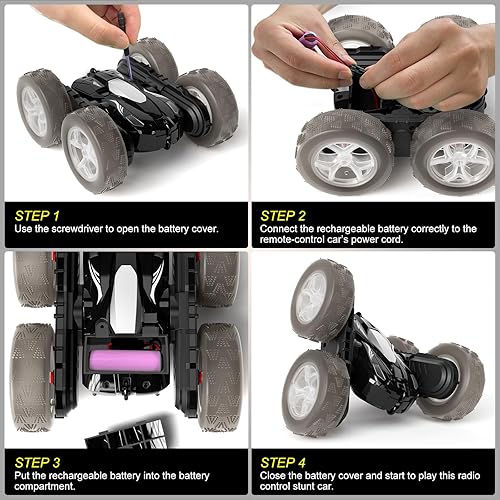 STEP 1
Use the screwdriver to open the battery cover.

STEP 2
Connect the rechargeable battery correctly to the remote-control car's power cord.

STEP 3
Put the rechargeable battery into the battery compartment.

STEP 4
Close the battery cover and start to play this radio control stunt car.