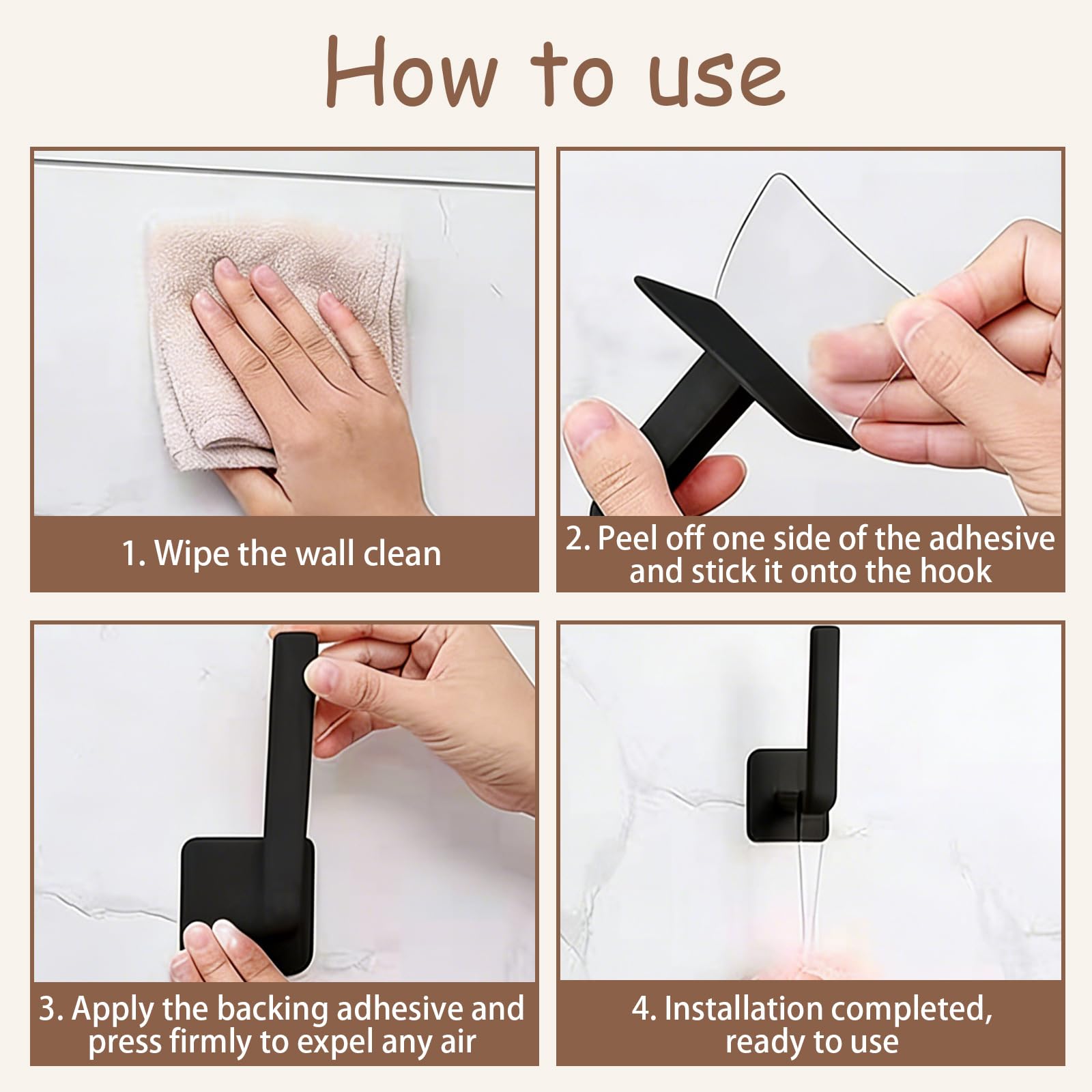 How to use

1. Wipe the wall clean

2. Peel off one side of the adhesive and stick it onto the hook

3. Apply the backing adhesive and press firmly to expel any air

4. Installation completed, ready to use