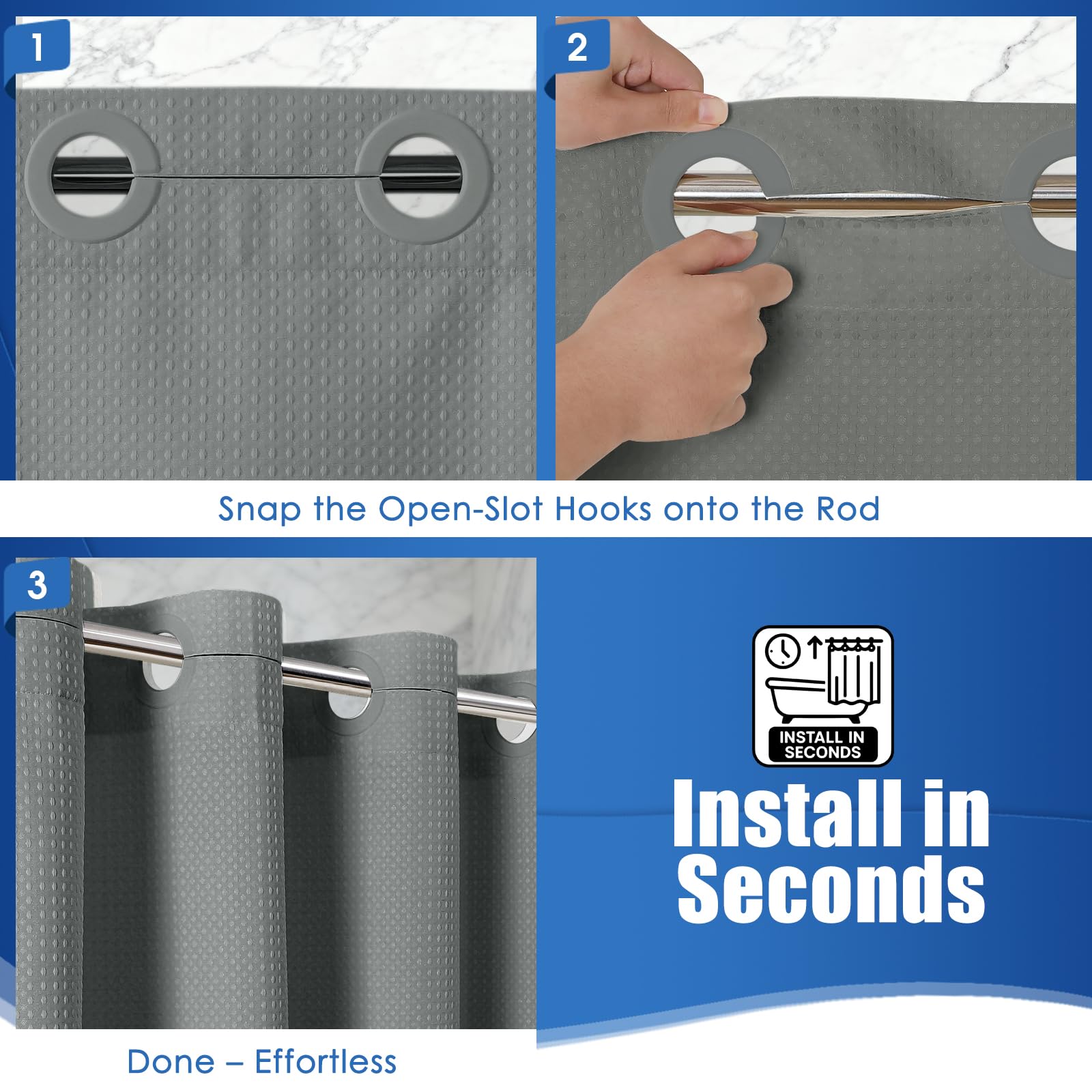 1

2

Snap the Open-Slot Hooks onto the Rod

3

INSTALL IN SECONDS

Install in Seconds

Done – Effortless