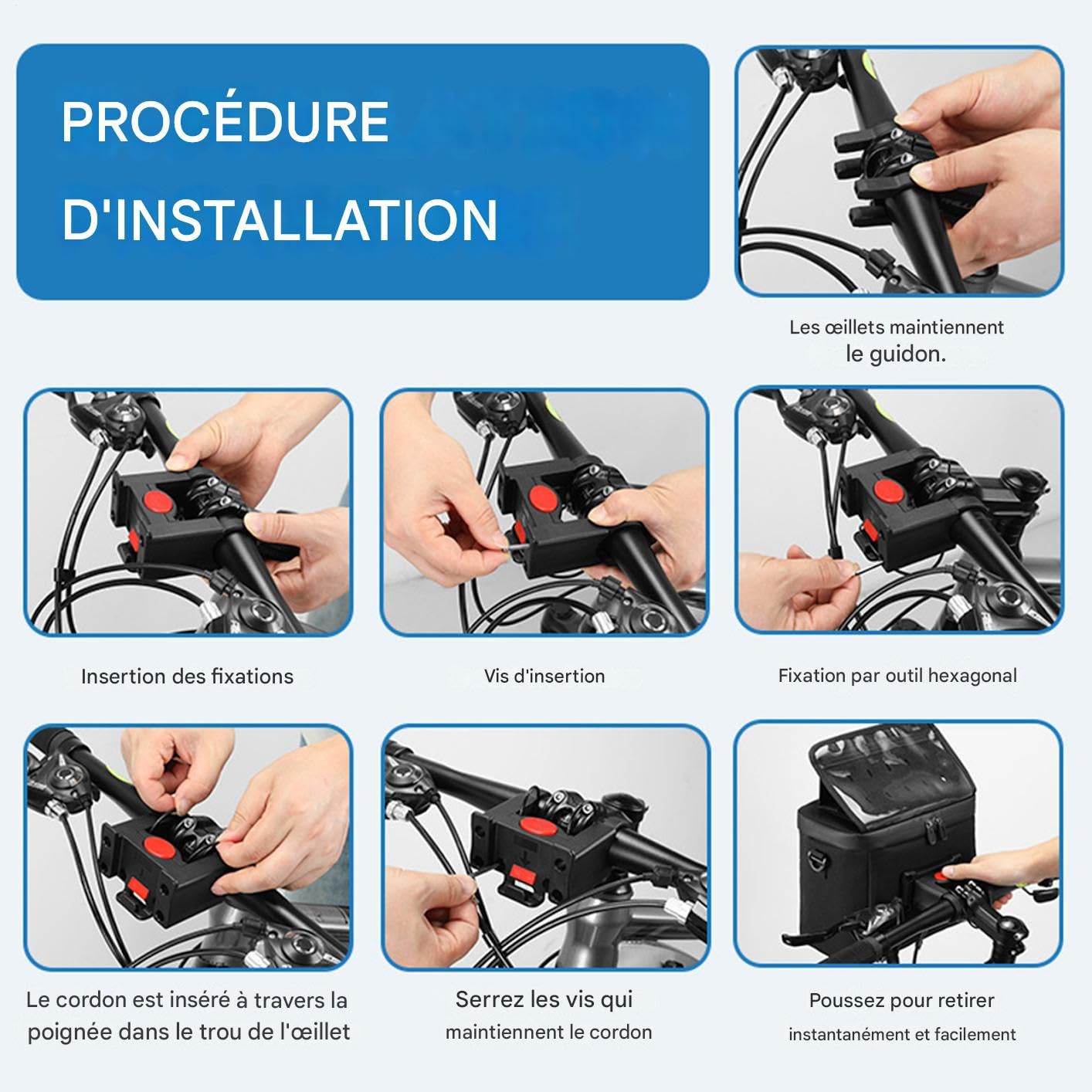 PROCÉDURE D'INSTALLATION

Les œillets maintiennent le guidon.

Insertion des fixations

Vis d'insertion

Fixation par outil hexagonal

Le cordon est inséré à travers la poignée dans le trou de l'œillet

Serrez les vis qui maintiennent le cordon

Poussez pour retirer instantanément et facilement