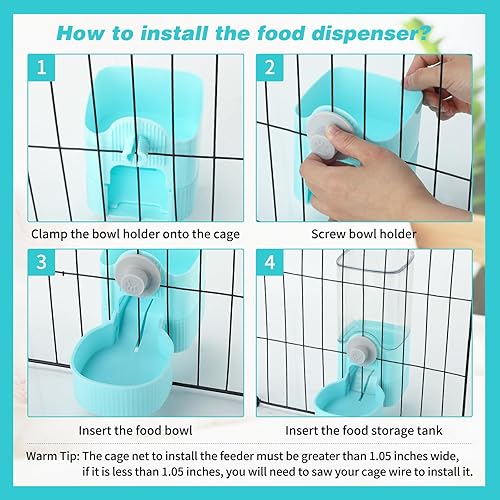 How to install the food dispenser?

1

Clamp the bowl holder onto the cage

2

Screw bowl holder

3

Insert the food bowl

4

Insert the food storage tank

Warm Tip: The cage net to install the feeder must be greater than 1.05 inches wide, if it is less than 1.05 inches, you will need to saw your cage wire to install it.