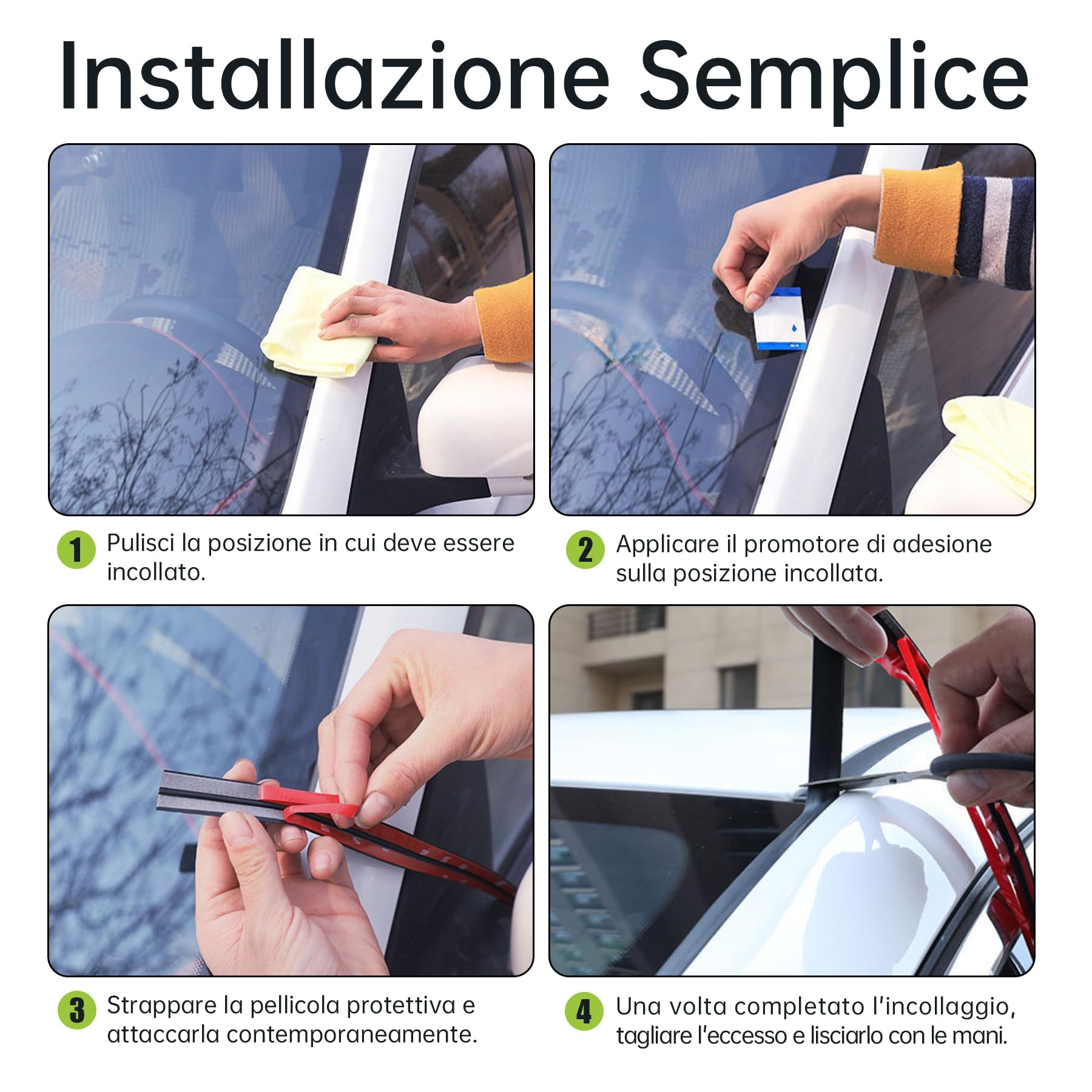 Installazione Semplice

1 Pulisci la posizione in cui deve essere incollato.

2 Applicare il promotore di adesione sulla posizione incollata.

3 Strappare la pellicola protettiva e attaccarla contemporaneamente.

4 Una volta completato l'incollaggio, tagliare l'eccesso e lisciarlo con le mani.