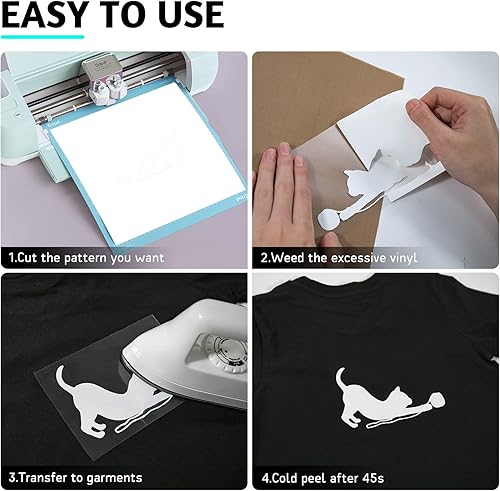 EASY TO USE

1.Cut the pattern you want

2.Weed the excessive vinyl

3.Transfer to garments

4.Cold peel after 45s