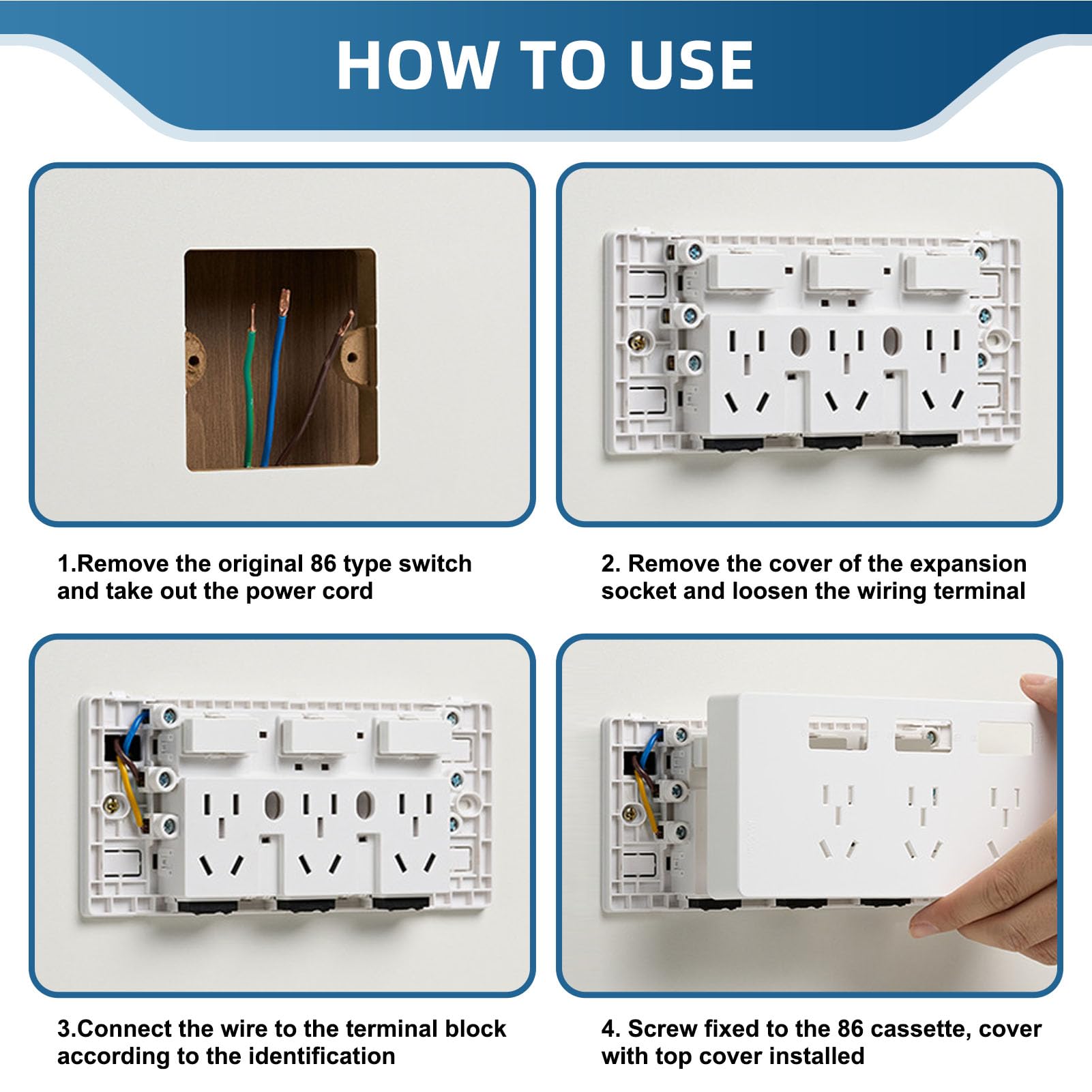 HOW TO USE

1.Remove the original 86 type switch and take out the power cord

2. Remove the cover of the expansion socket and loosen the wiring terminal

3.Connect the wire to the terminal block according to the identification

4. Screw fixed to the 86 cassette, cover with top cover installed