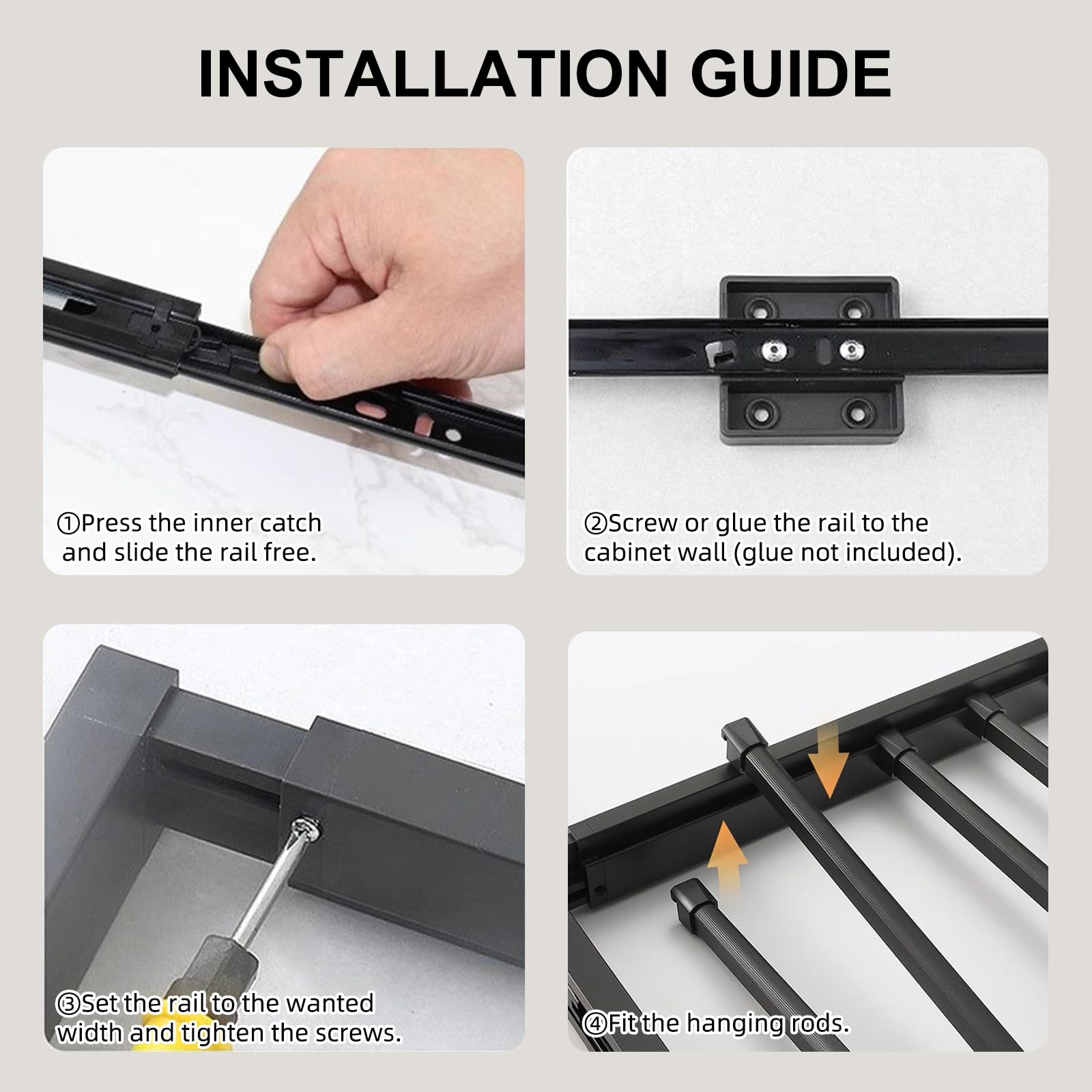 INSTALLATION GUIDE

①Press the inner catch and slide the rail free.

②Screw or glue the rail to the cabinet wall (glue not included).

③Set the rail to the wanted width and tighten the screws.

④Fit the hanging rods.