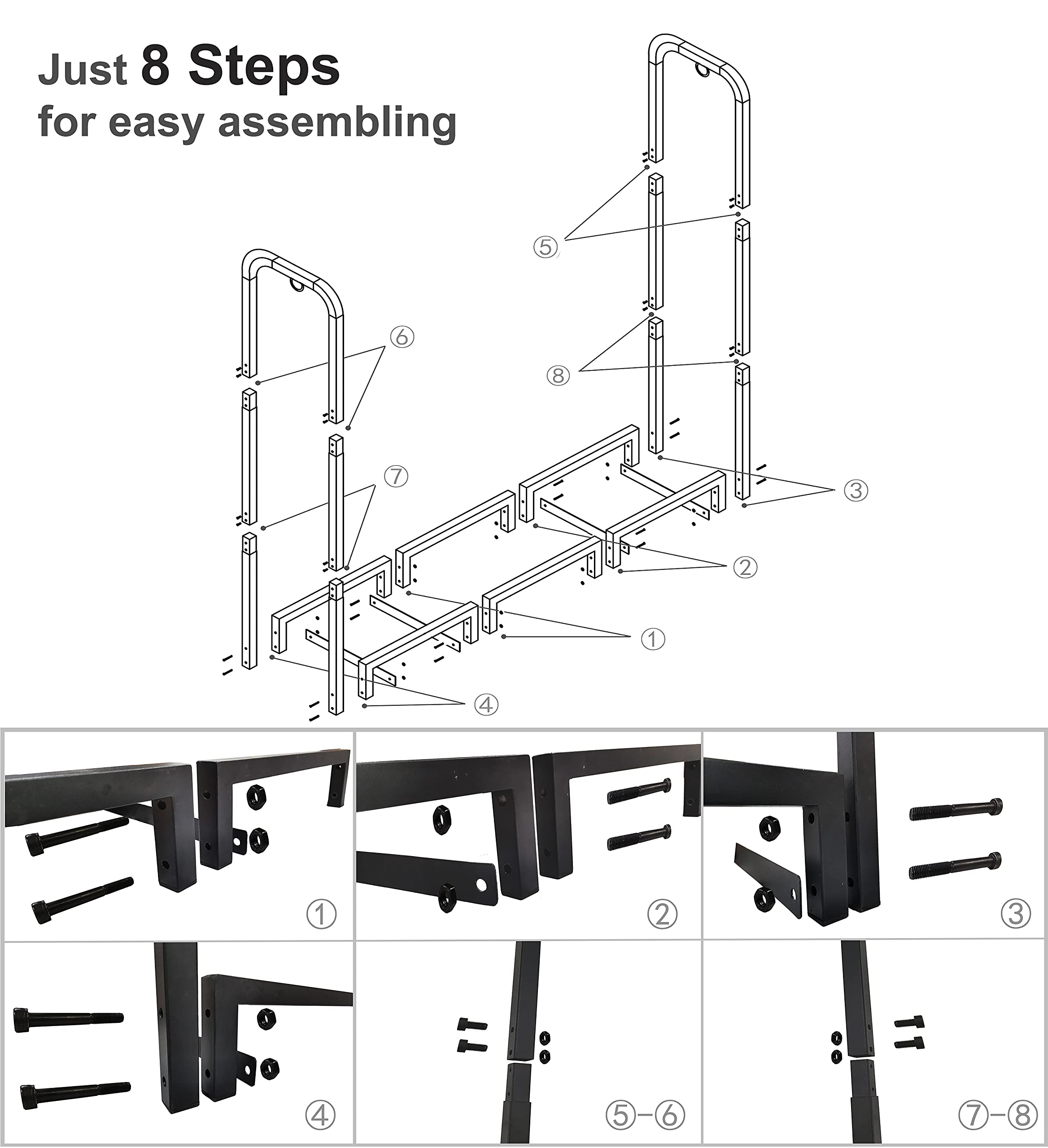 Just 8 Steps
for easy assembling

⑤
⑥
⑧
⑦
③
②
①
④

①
②
③
④
⑤-⑥
⑦-⑧