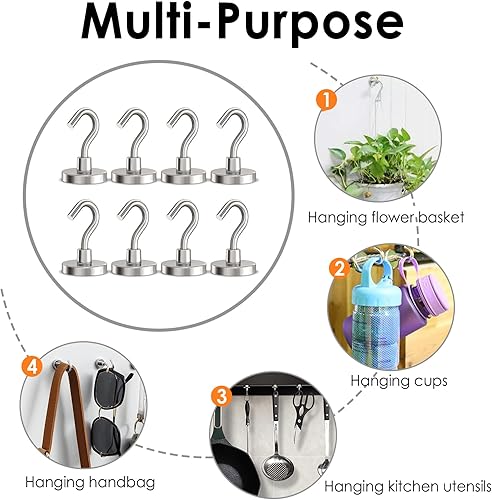 Multi-Purpose

1
Hanging flower basket

2
Hanging cups

3
Hanging kitchen utensils

4
Hanging handbag