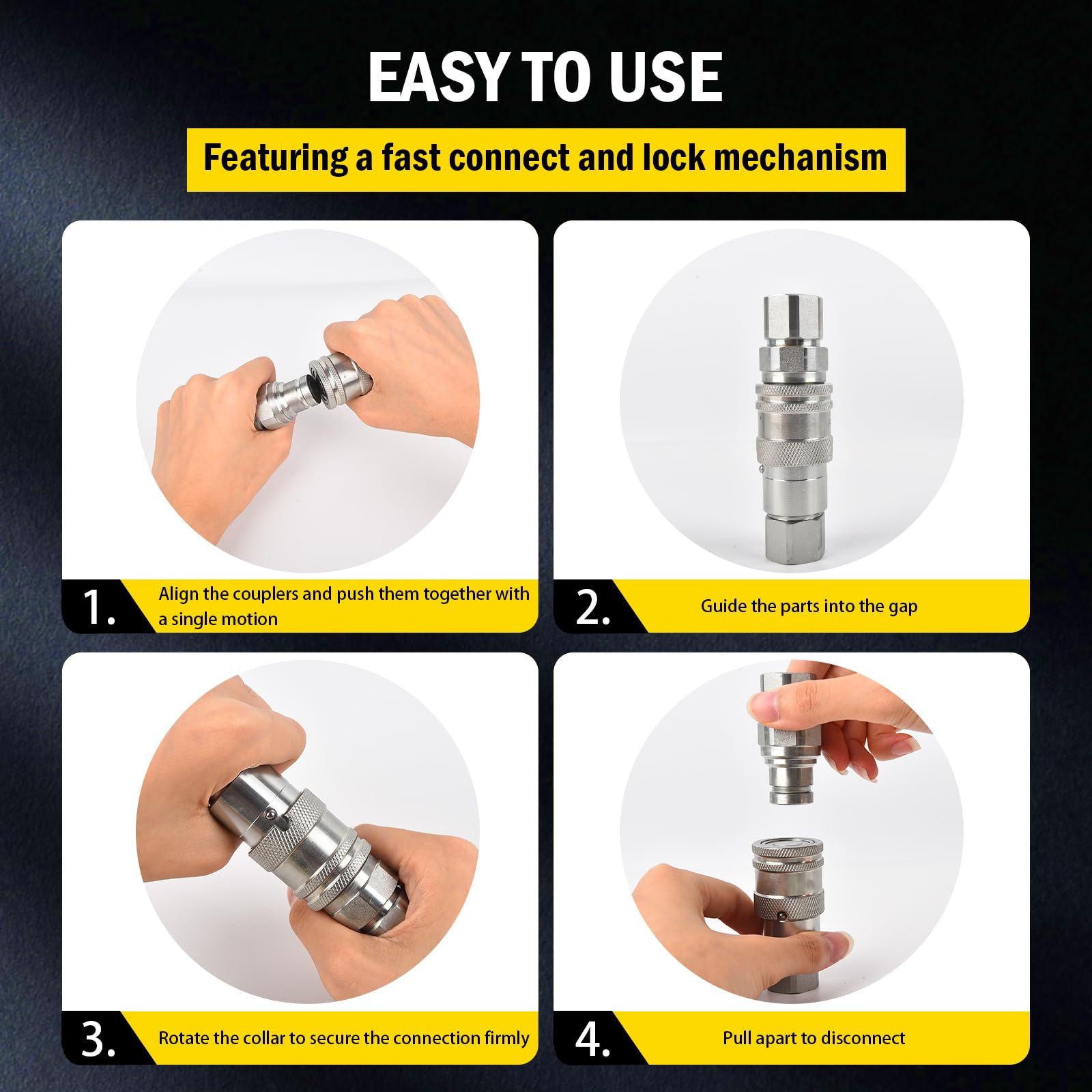 EASY TO USE

Featuring a fast connect and lock mechanism

1.
Align the couplers and push them together with a single motion

2.
Guide the parts into the gap

3.
Rotate the collar to secure the connection firmly

4.
Pull apart to disconnect