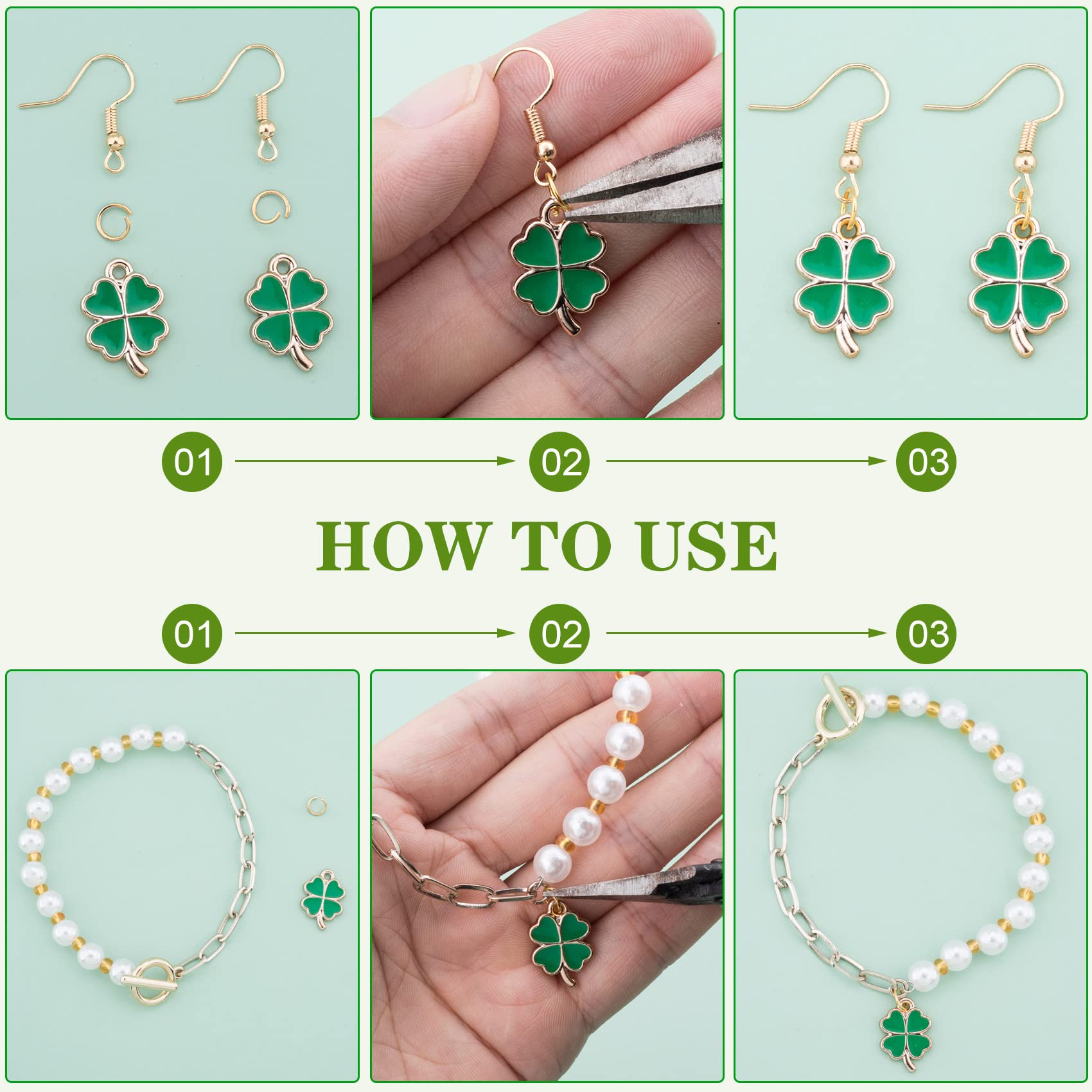 01 02 03

HOW TO USE

01 02 03