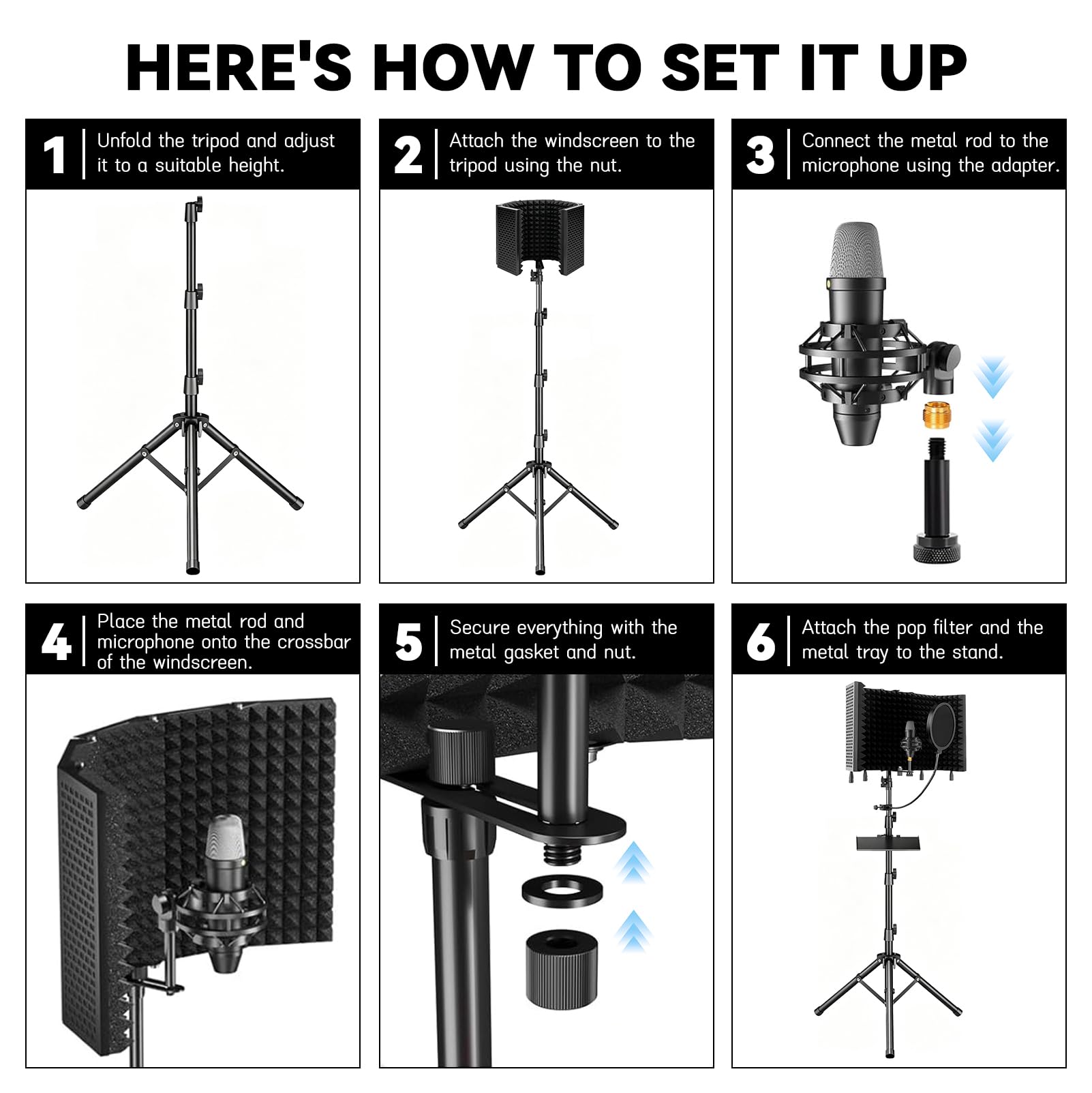 HERE'S HOW TO SET IT UP

1 Unfold the tripod and adjust it to a suitable height.

2 Attach the windscreen to the tripod using the nut.

3 Connect the metal rod to the microphone using the adapter.

4 Place the metal rod and microphone onto the crossbar of the windscreen.

5 Secure everything with the metal gasket and nut.

6 Attach the pop filter and the metal tray to the stand.