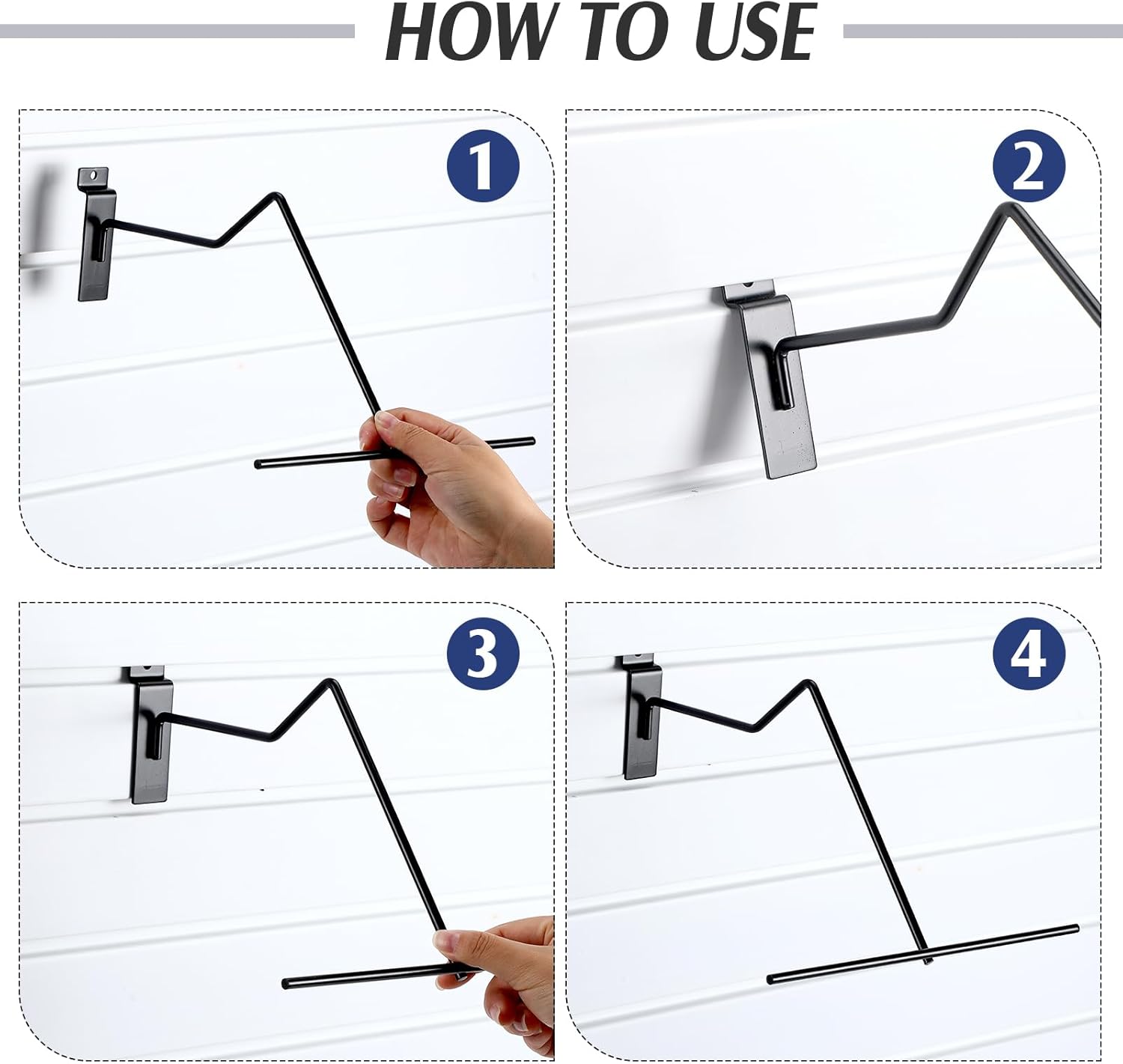 HOW TO USE

1

2

3

4