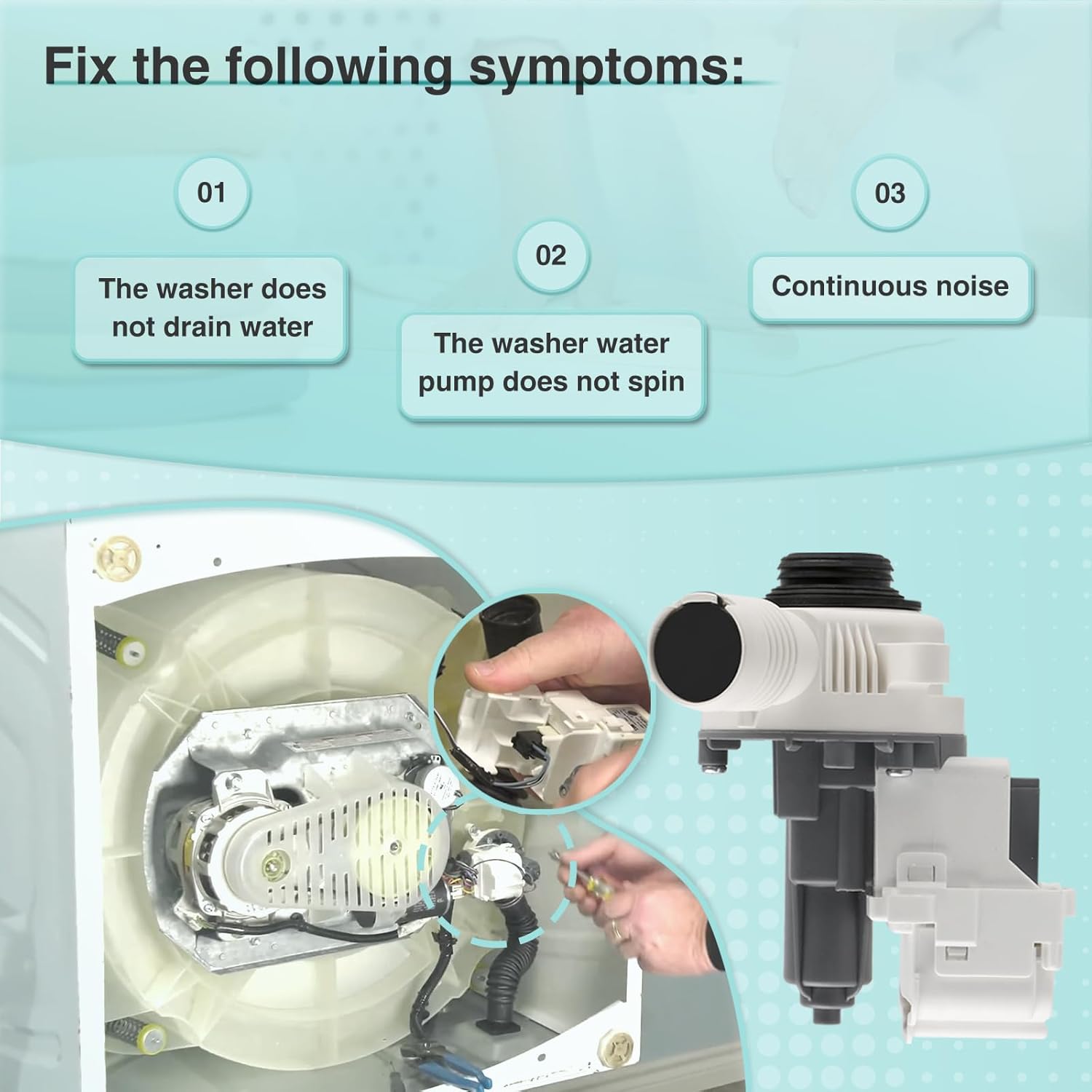 Fix the following symptoms:

01

The washer does not drain water

02

The washer water pump does not spin

03

Continuous noise