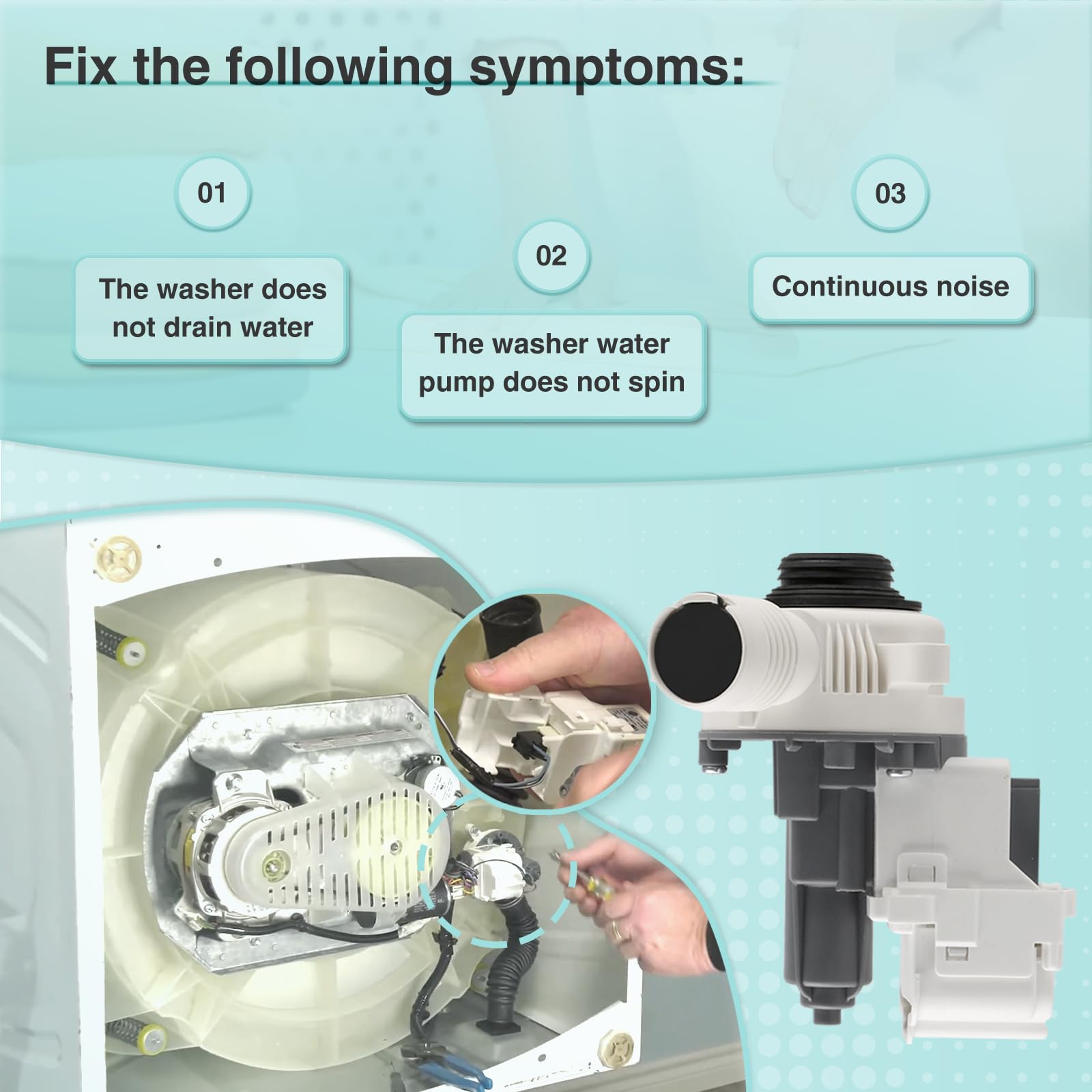 Fix the following symptoms:

01

The washer does not drain water

02

The washer water pump does not spin

03

Continuous noise