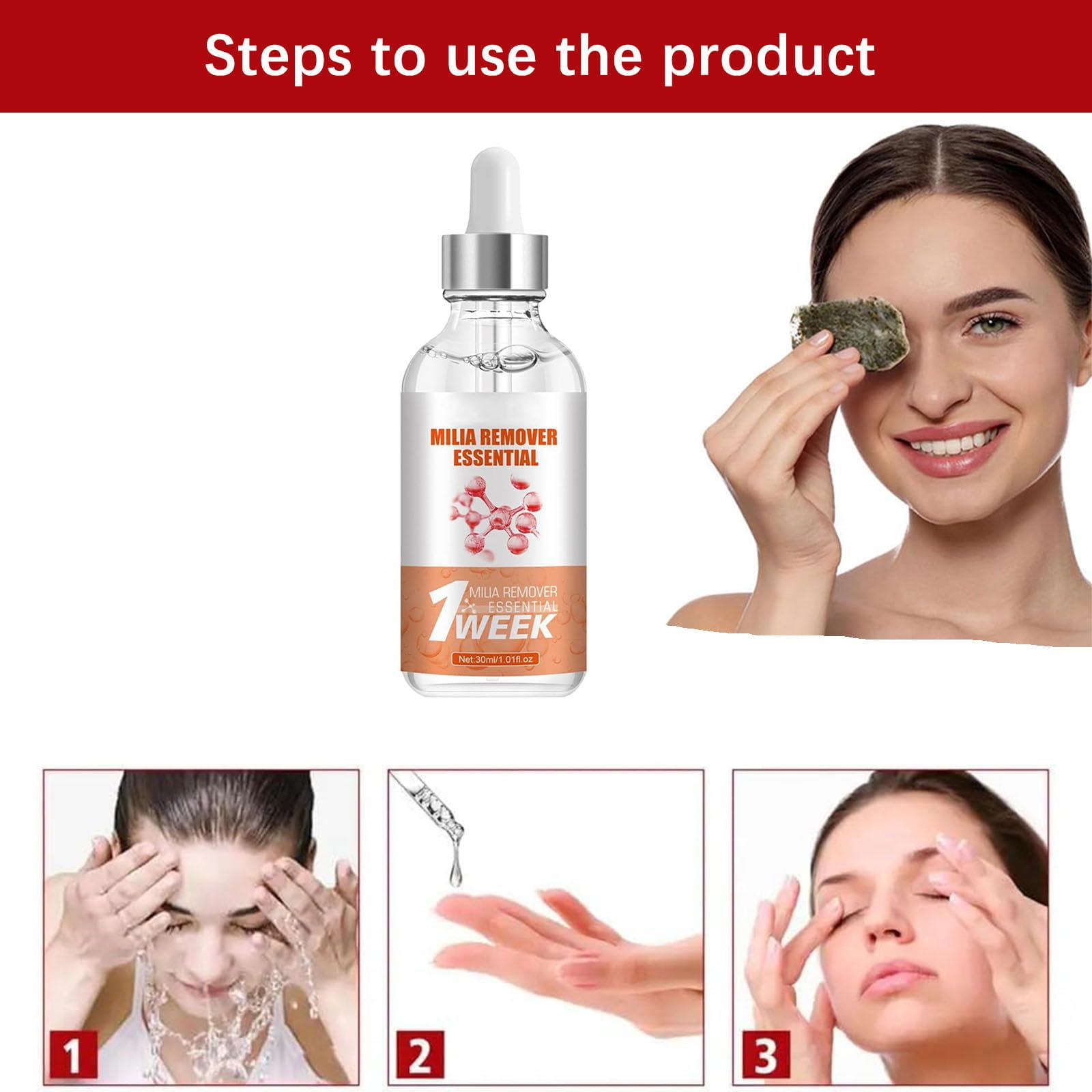 Steps to use the product

MILIA REMOVER ESSENTIAL

1 MILIA REMOVER ESSENTIAL WEEK

Net:30ml/1.01fl.oz

1

2

3