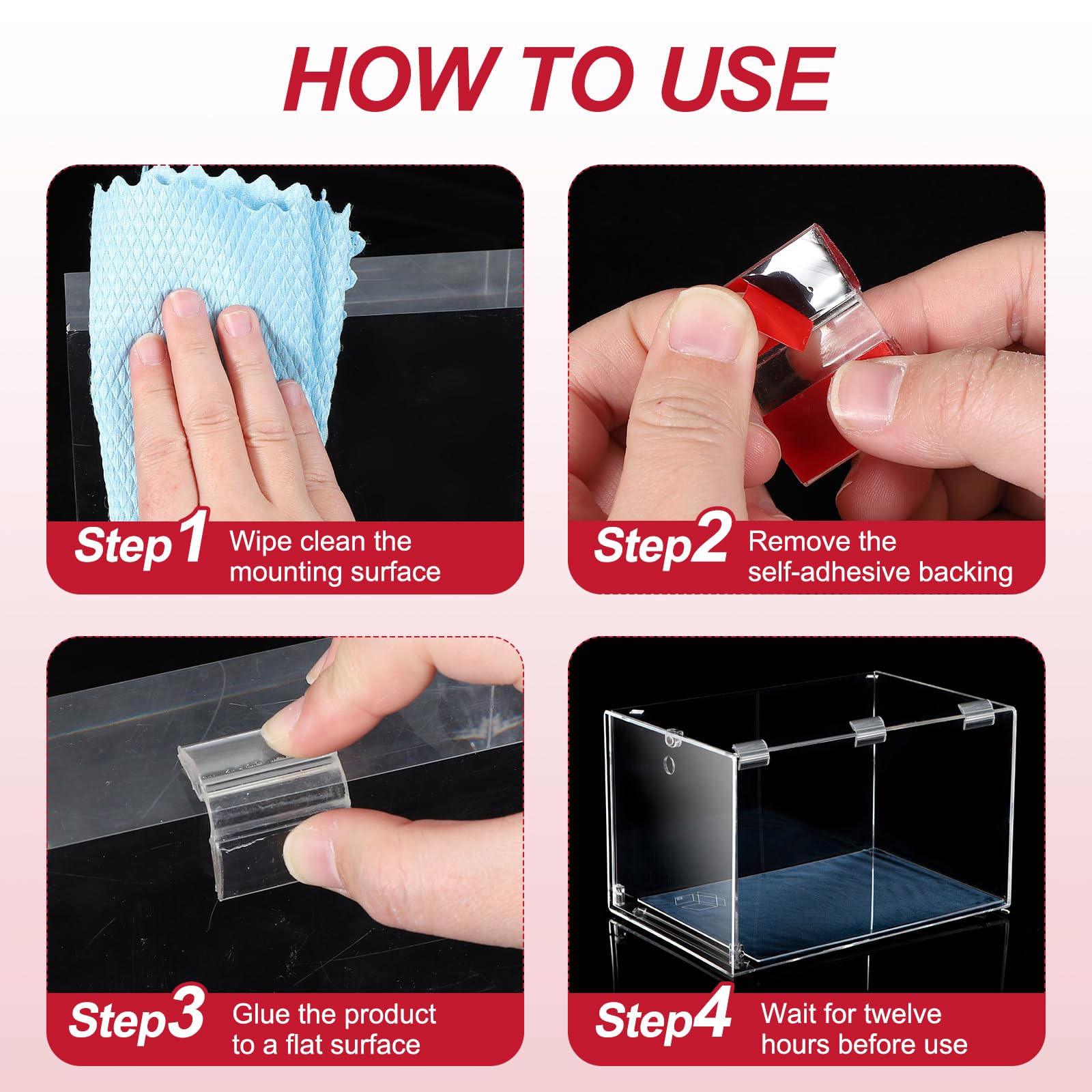 HOW TO USE

Step1 Wipe clean the mounting surface

Step2 Remove the self-adhesive backing

Step3 Glue the product to a flat surface

Step4 Wait for twelve hours before use