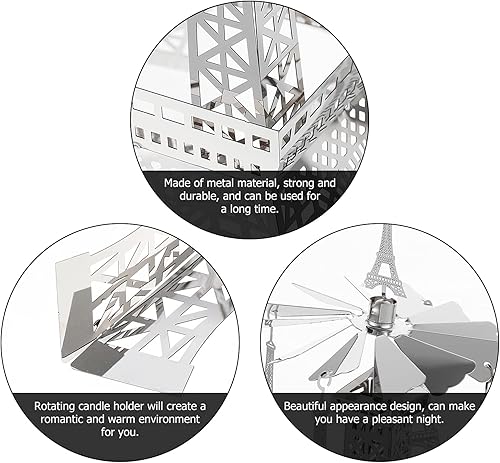 Made of metal material, strong and durable, and can be used for a long time.

Rotating candle holder will create a romantic and warm environment for you.

Beautiful appearance design, can make you have a pleasant night.