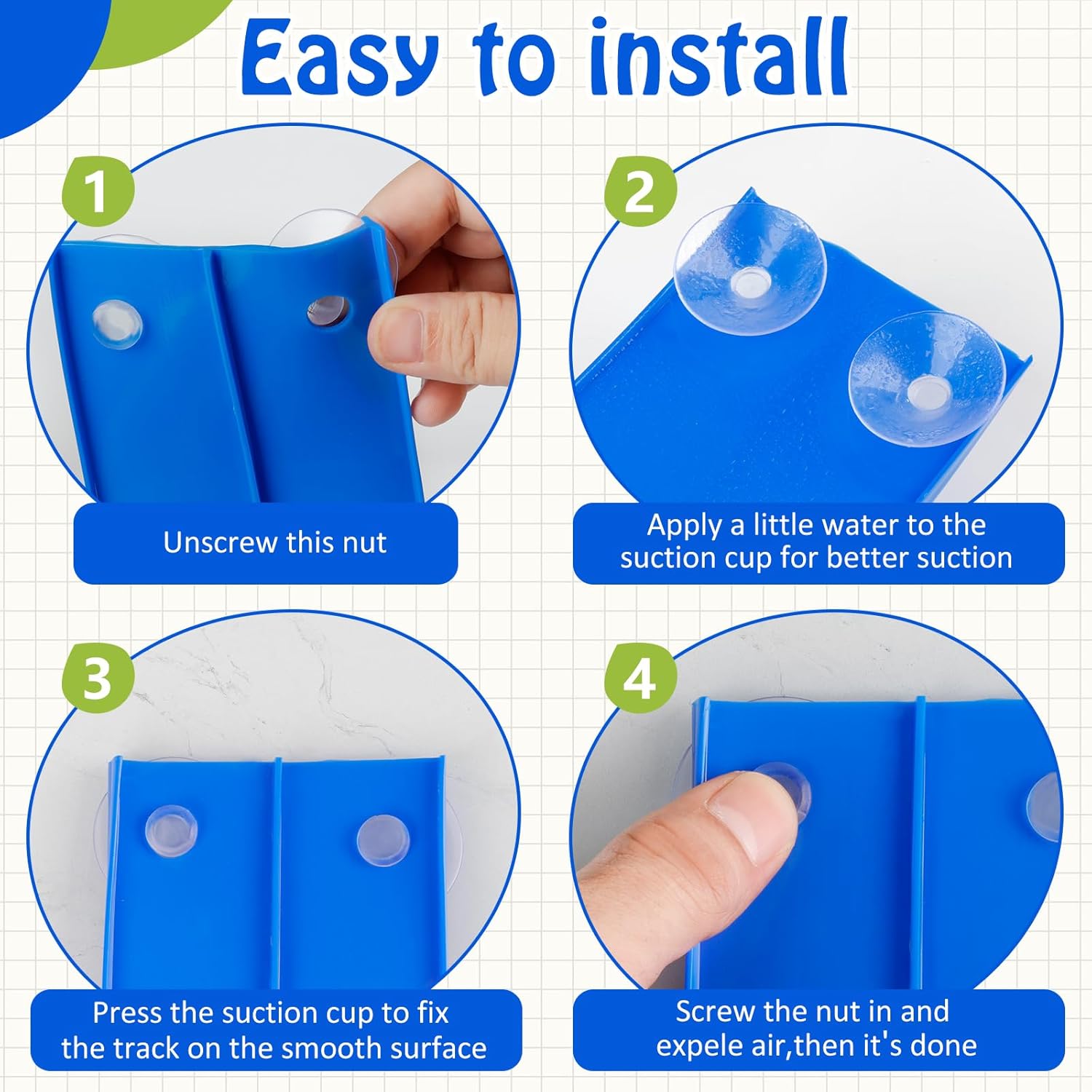 Easy to install

1

Unscrew this nut

2

Apply a little water to the suction cup for better suction

3

Press the suction cup to fix the track on the smooth surface

4

Screw the nut in and expele air,then it's done