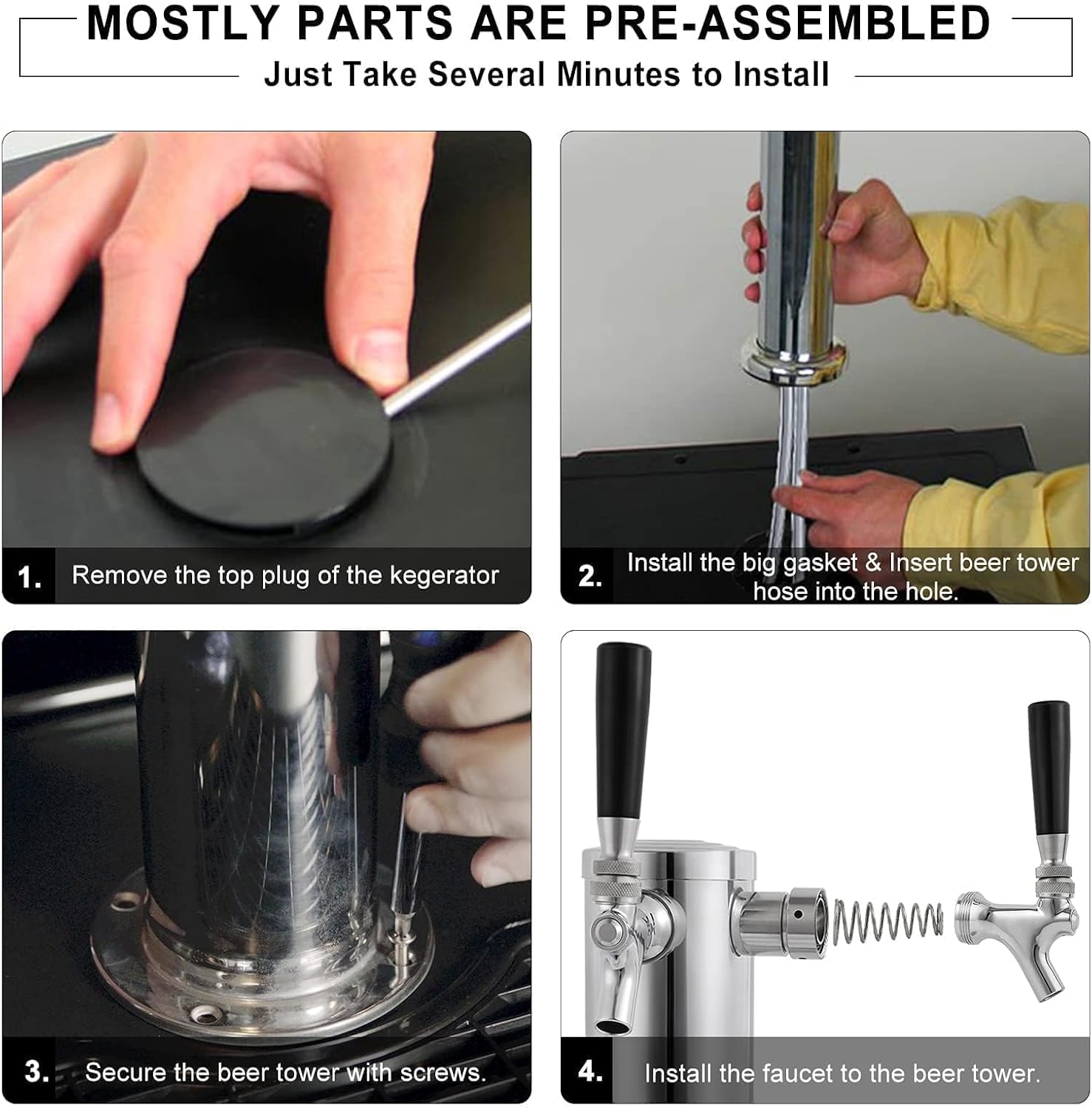 MOSTLY PARTS ARE PRE-ASSEMBLED
Just Take Several Minutes to Install

1. Remove the top plug of the kegerator

2. Install the big gasket & Insert beer tower hose into the hole.

3. Secure the beer tower with screws.

4. Install the faucet to the beer tower.