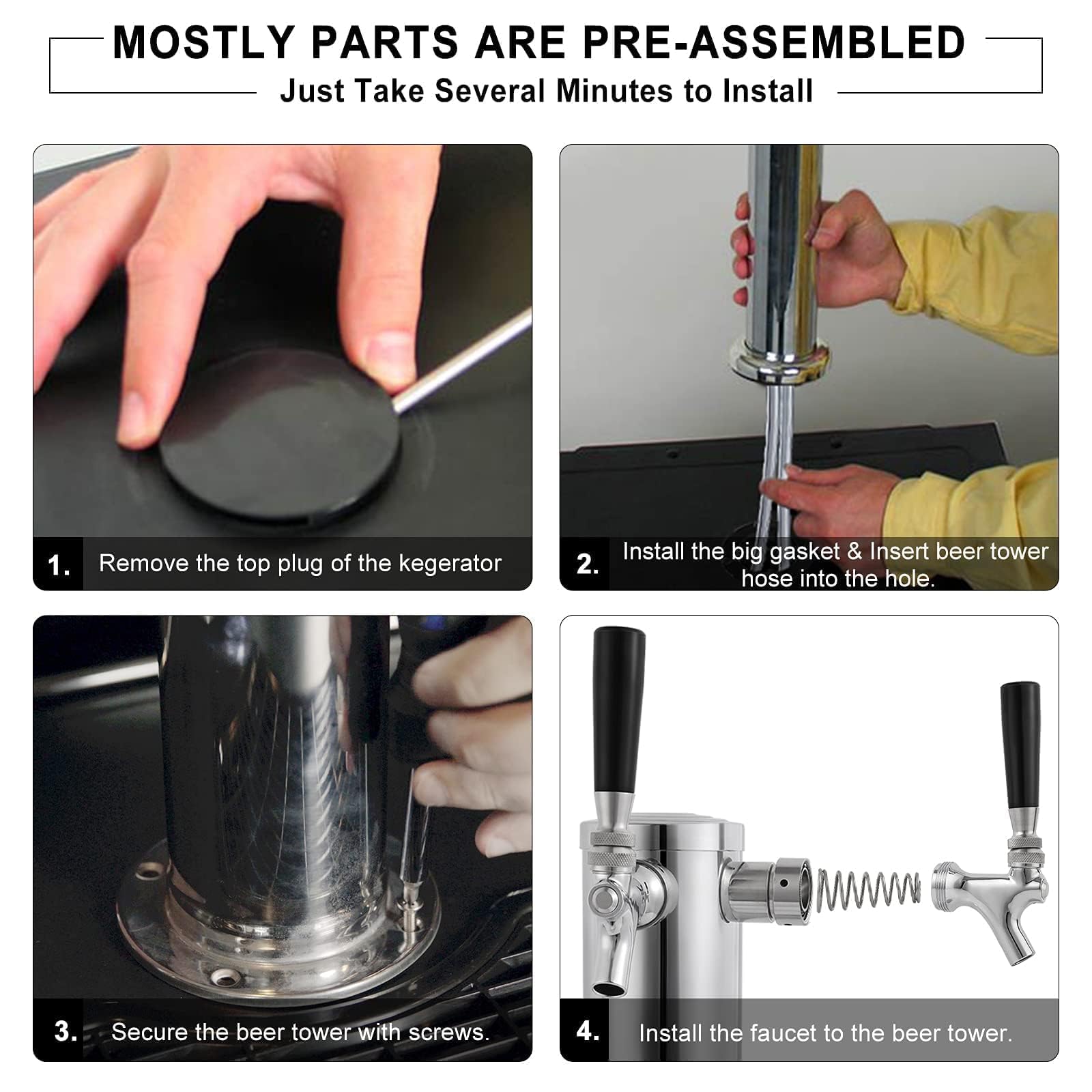 MOSTLY PARTS ARE PRE-ASSEMBLED

Just Take Several Minutes to Install

1. Remove the top plug of the kegerator

2. Install the big gasket & Insert beer tower hose into the hole.

3. Secure the beer tower with screws.

4. Install the faucet to the beer tower.