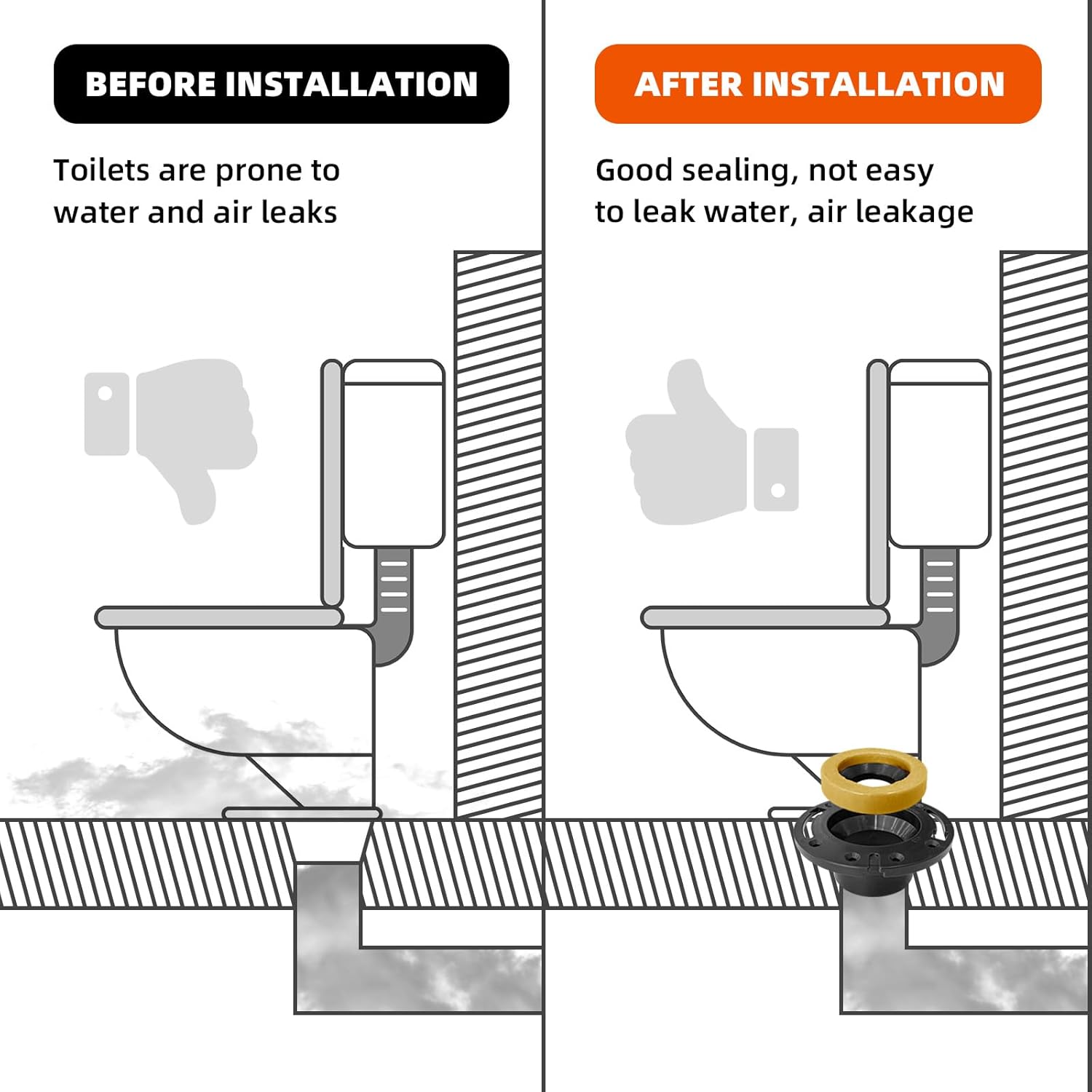 BEFORE INSTALLATION

Toilets are prone to water and air leaks

AFTER INSTALLATION

Good sealing, not easy to leak water, air leakage