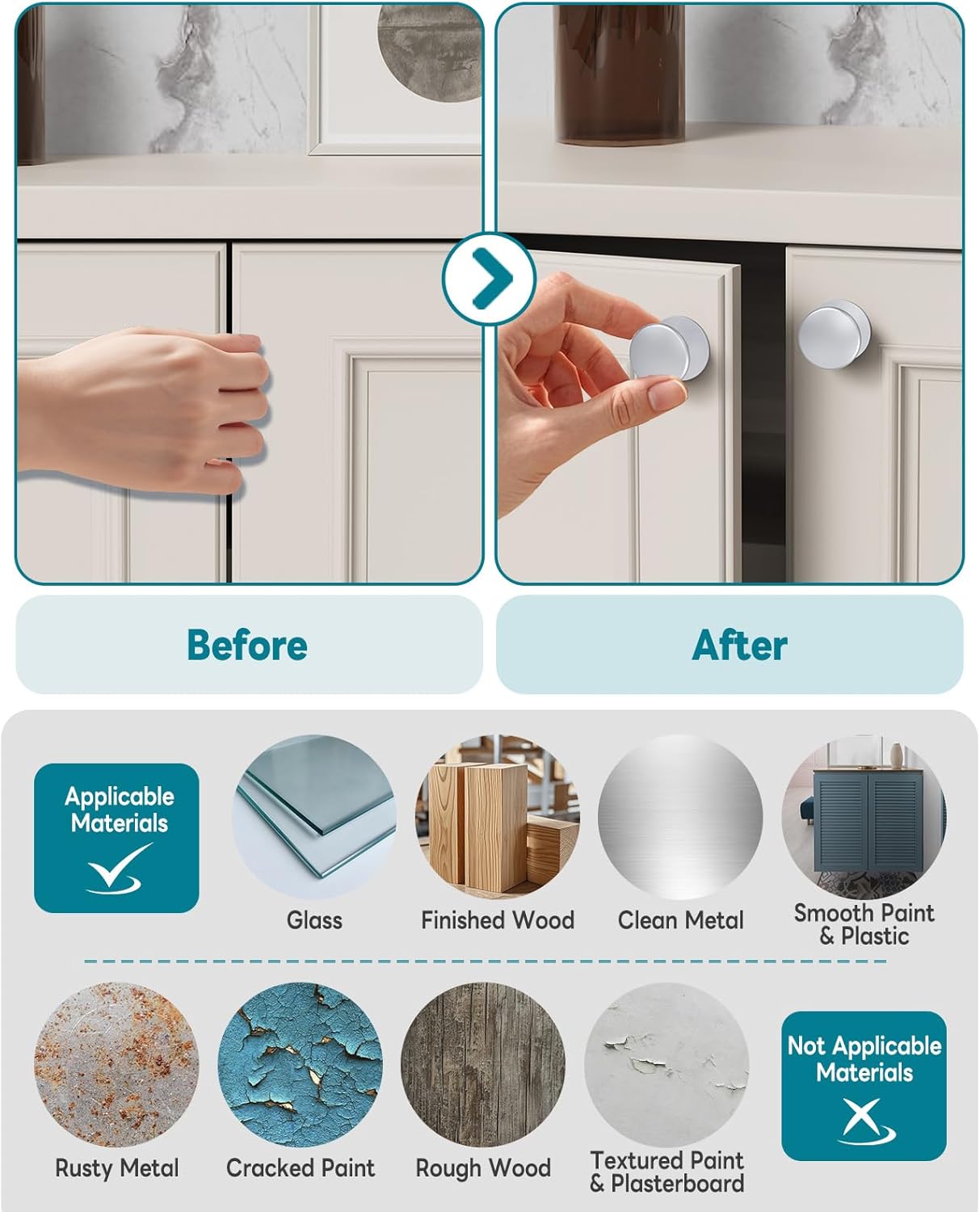 Before

After

Applicable Materials

Glass

Finished Wood

Clean Metal

Smooth Paint & Plastic

Rusty Metal

Cracked Paint

Rough Wood

Textured Paint & Plasterboard

Not Applicable Materials