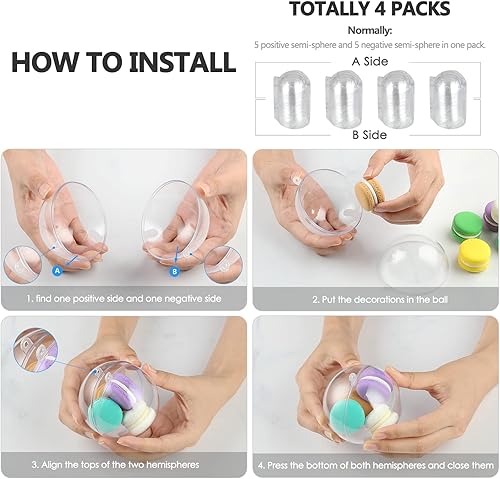 HOW TO INSTALL

TOTALLY 4 PACKS

Normally:

5 positive semi-sphere and 5 negative semi-sphere in one pack.

A Side

B Side

A

B

1. find one positive side and one negative side

2. Put the decorations in the ball

3. Align the tops of the two hemispheres

4. Press the bottom of both hemispheres and close them